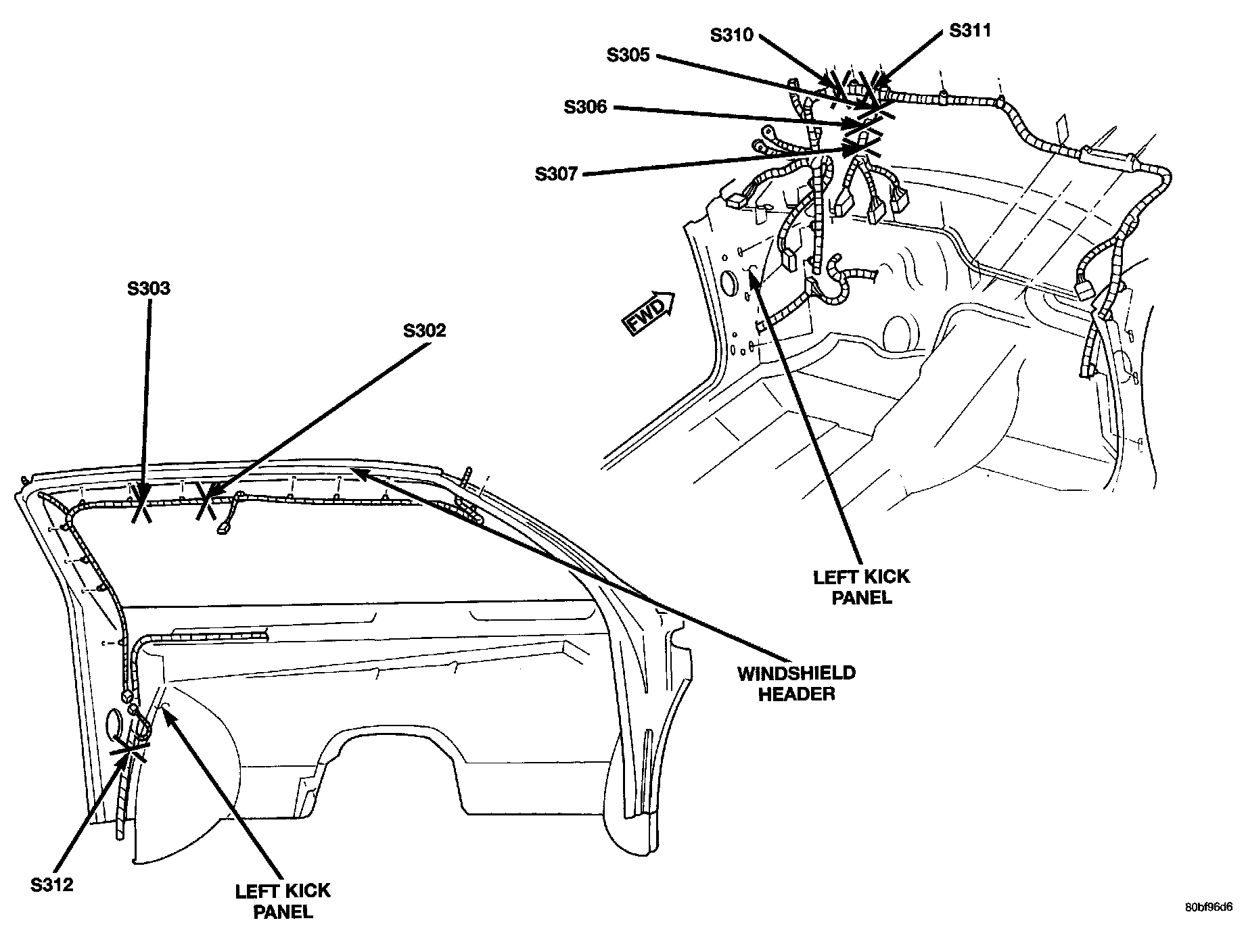 S310
S311
S305
S306
S307
FWD
LEFT KICK PANEL
S303
S302
WINDSHIELD HEADER
S312
LEFT KICK PANEL
80bf96d6