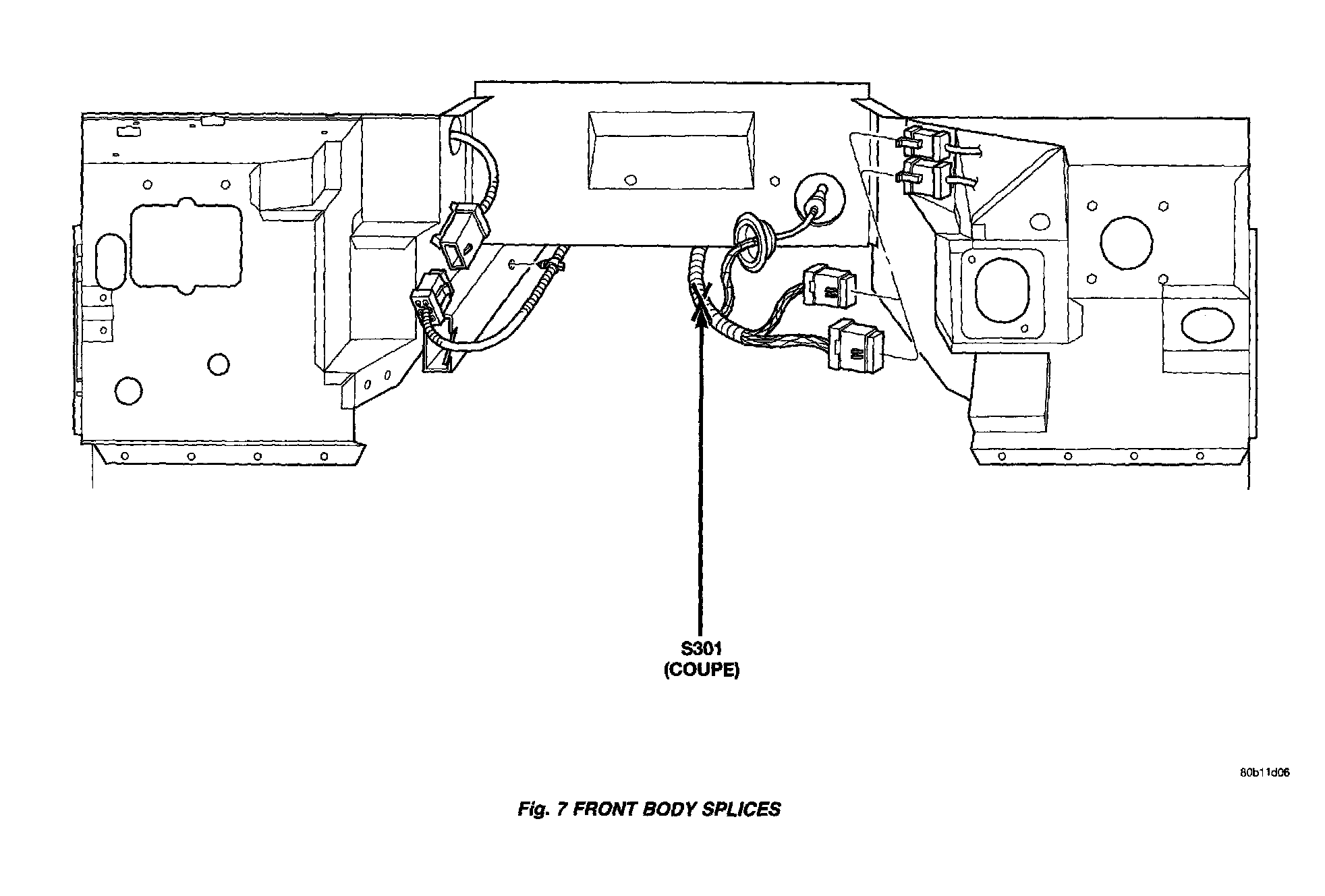 S301
(COUPE)

80b11d06

Fig. 7 FRONT BODY SPLICES