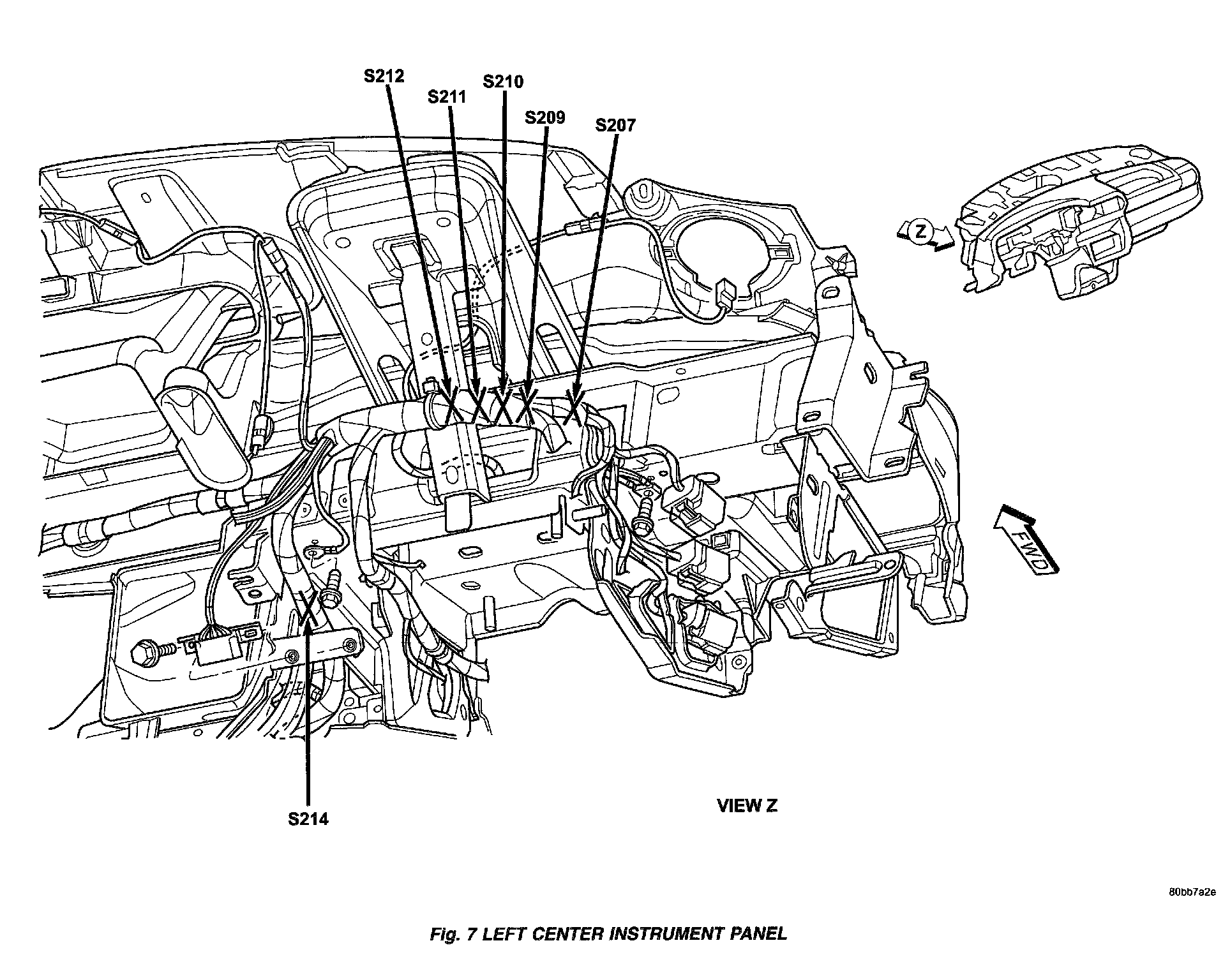 S212
S211
S210
S209
S207

Z

FWD

S214

VIEW Z

80bb7a2e

Fig. 7 LEFT CENTER INSTRUMENT PANEL