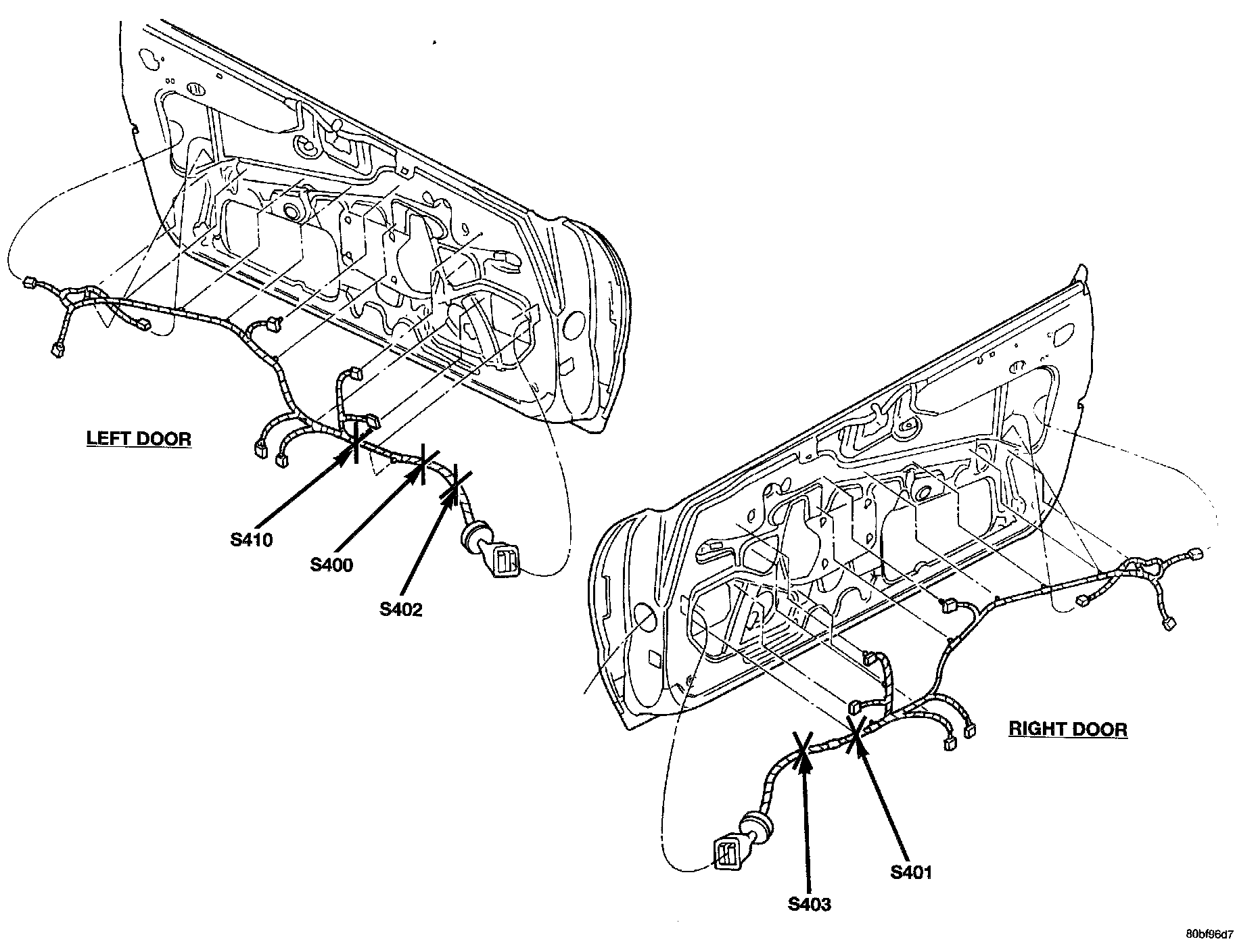 LEFT DOOR

S410

S400

S402

RIGHT DOOR

S401

S403

80bf96d7