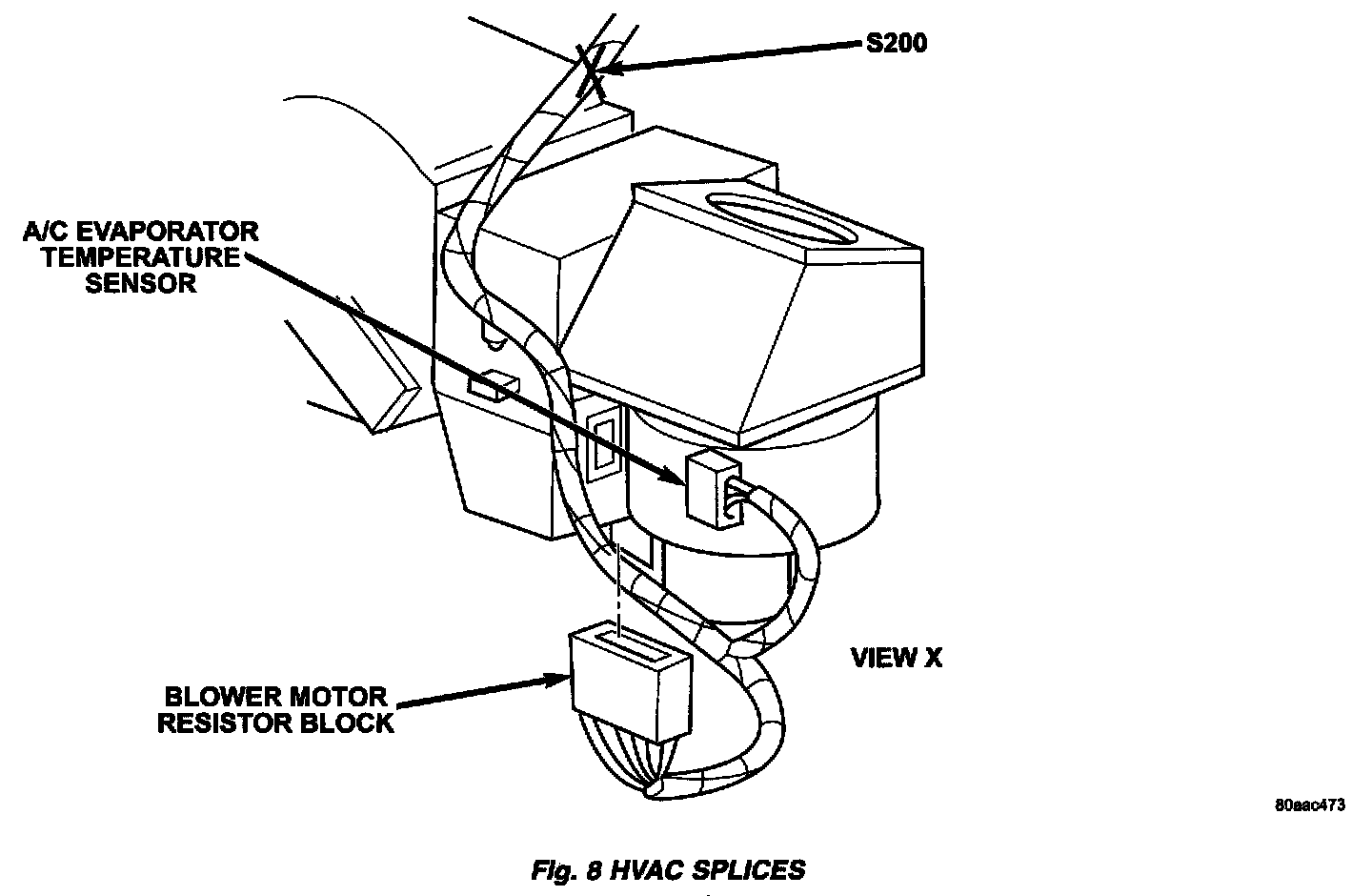 S200

A/C EVAPORATOR TEMPERATURE SENSOR

VIEW X

BLOWER MOTOR RESISTOR BLOCK

80aac473

Fig. 8 HVAC SPLICES