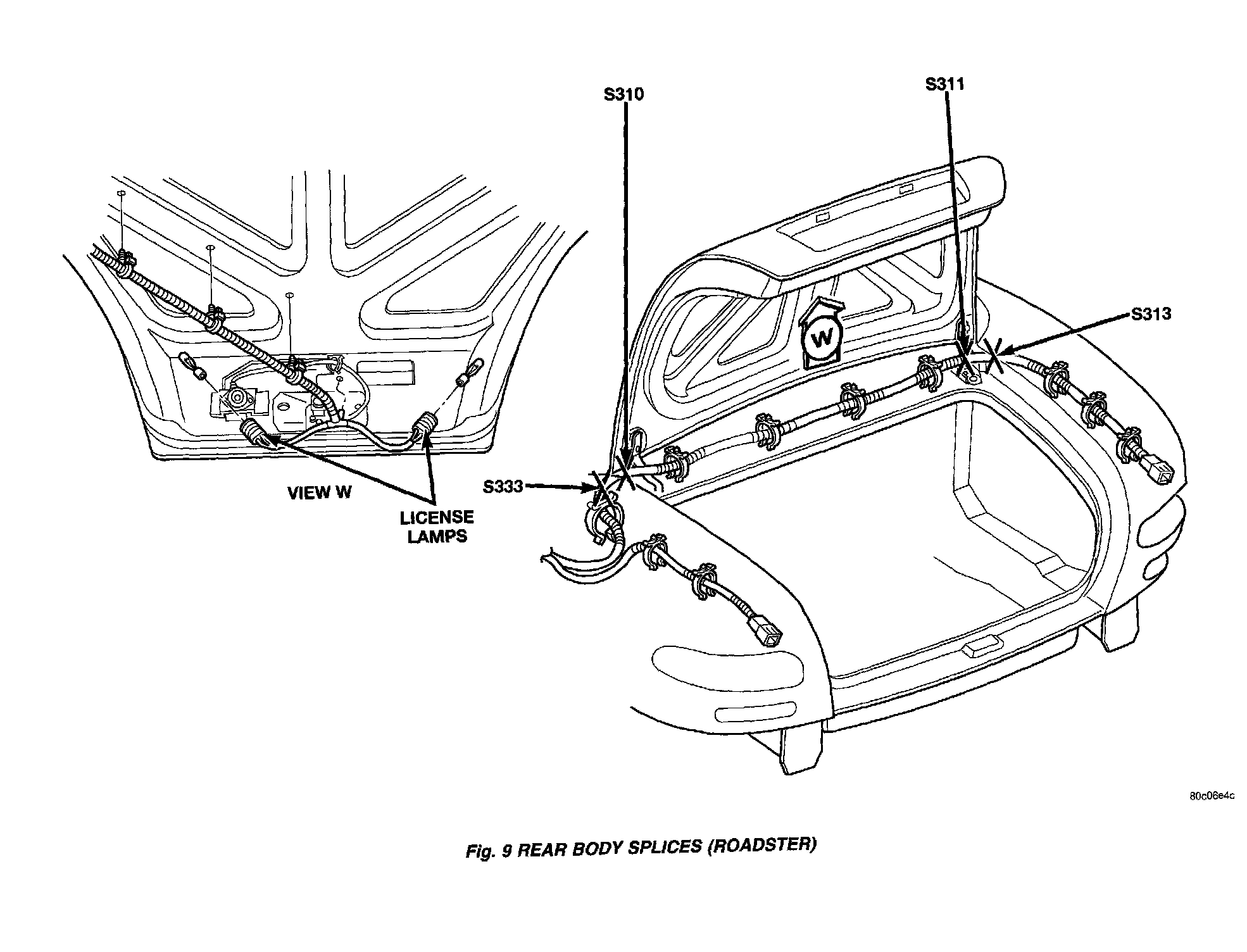 S310

S311

S313

W

S333

VIEW W

LICENSE LAMPS

80c06e4c

Fig. 9 REAR BODY SPLICES (ROADSTER)