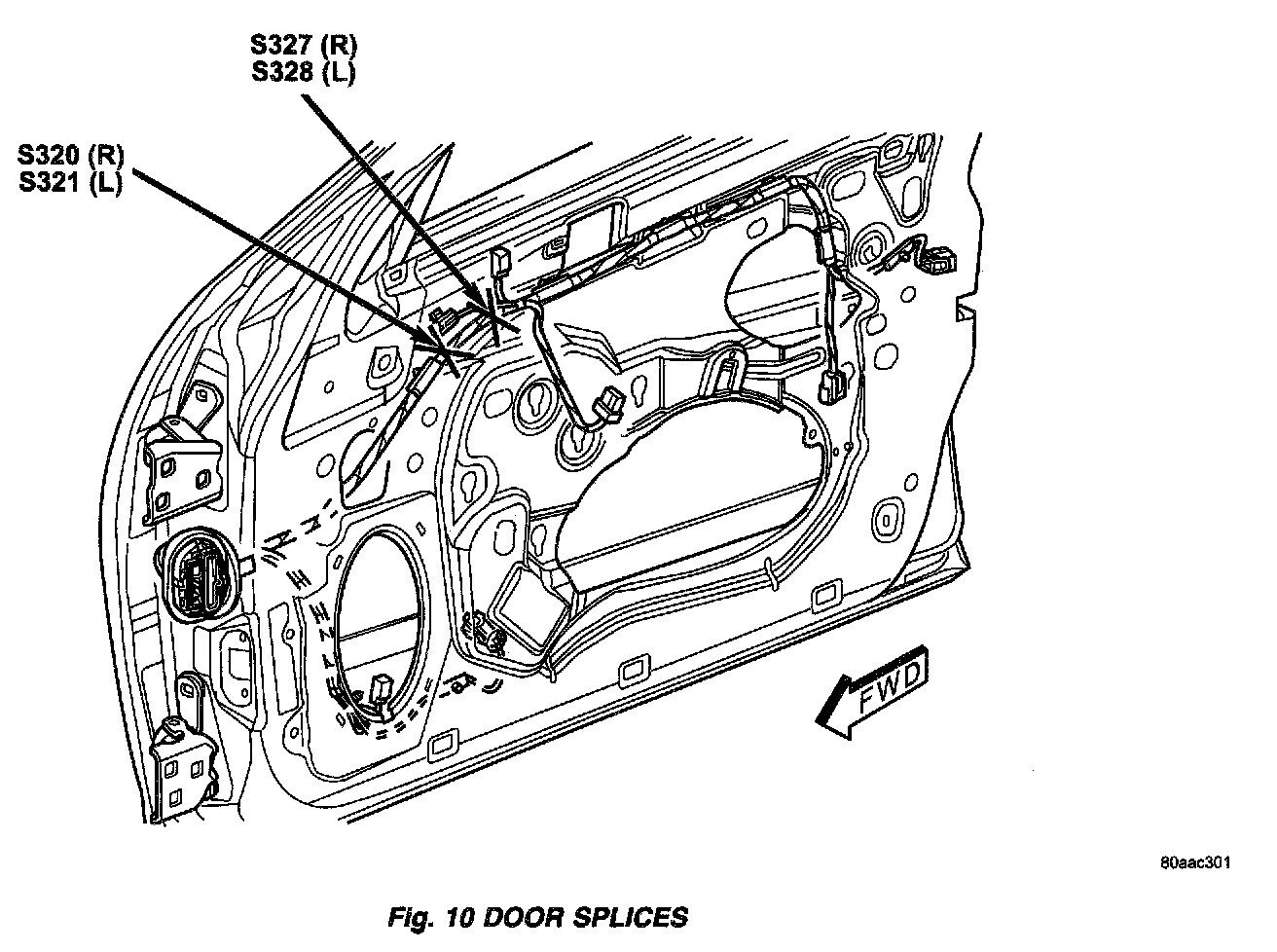 S327 (R)
S328 (L)

S320 (R)
S321 (L)

FWD

80aac301

Fig. 10 DOOR SPLICES