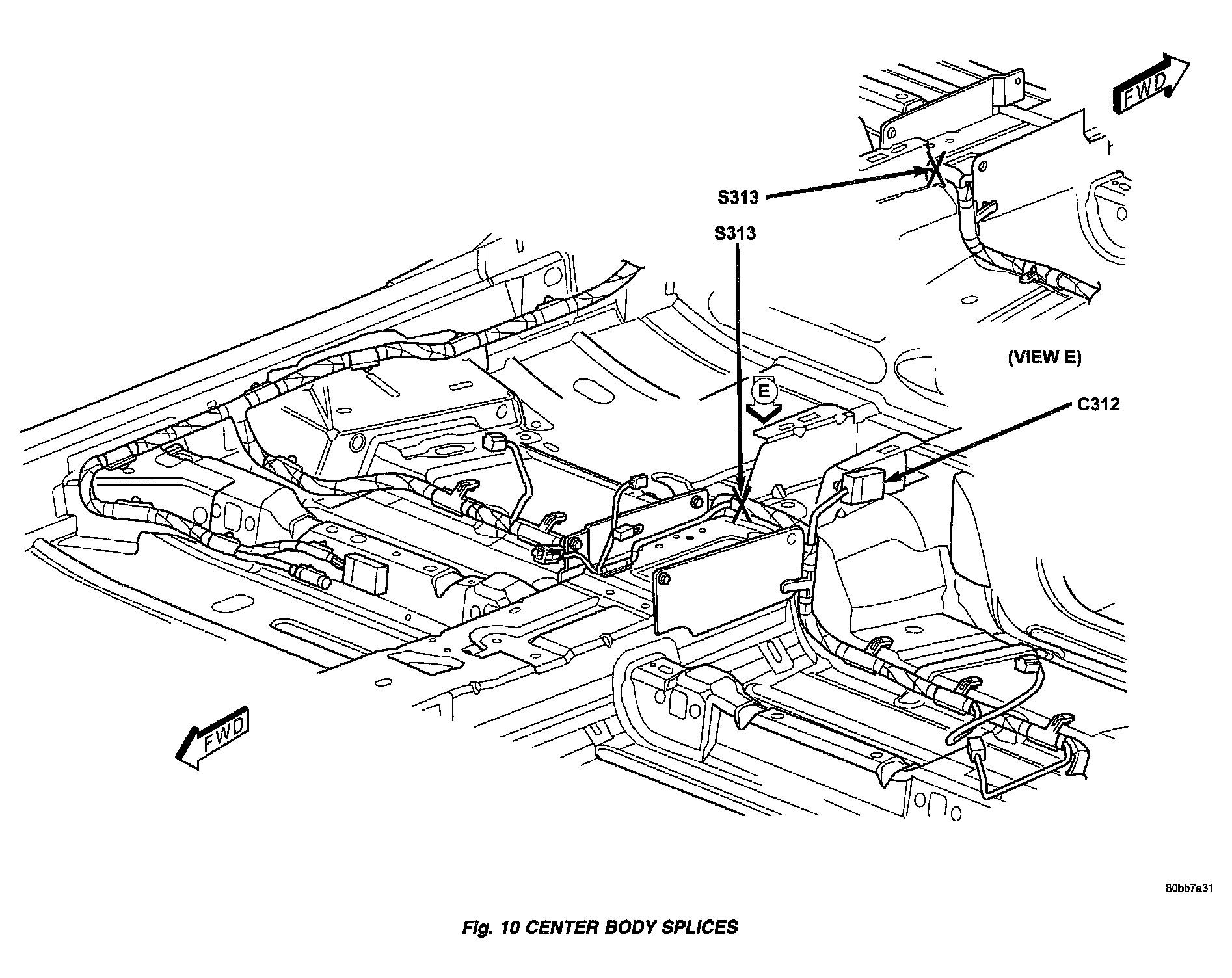 FWD

S313

S313

(VIEW E)

E

C312

FWD

80bb7a31

Fig. 10 CENTER BODY SPLICES