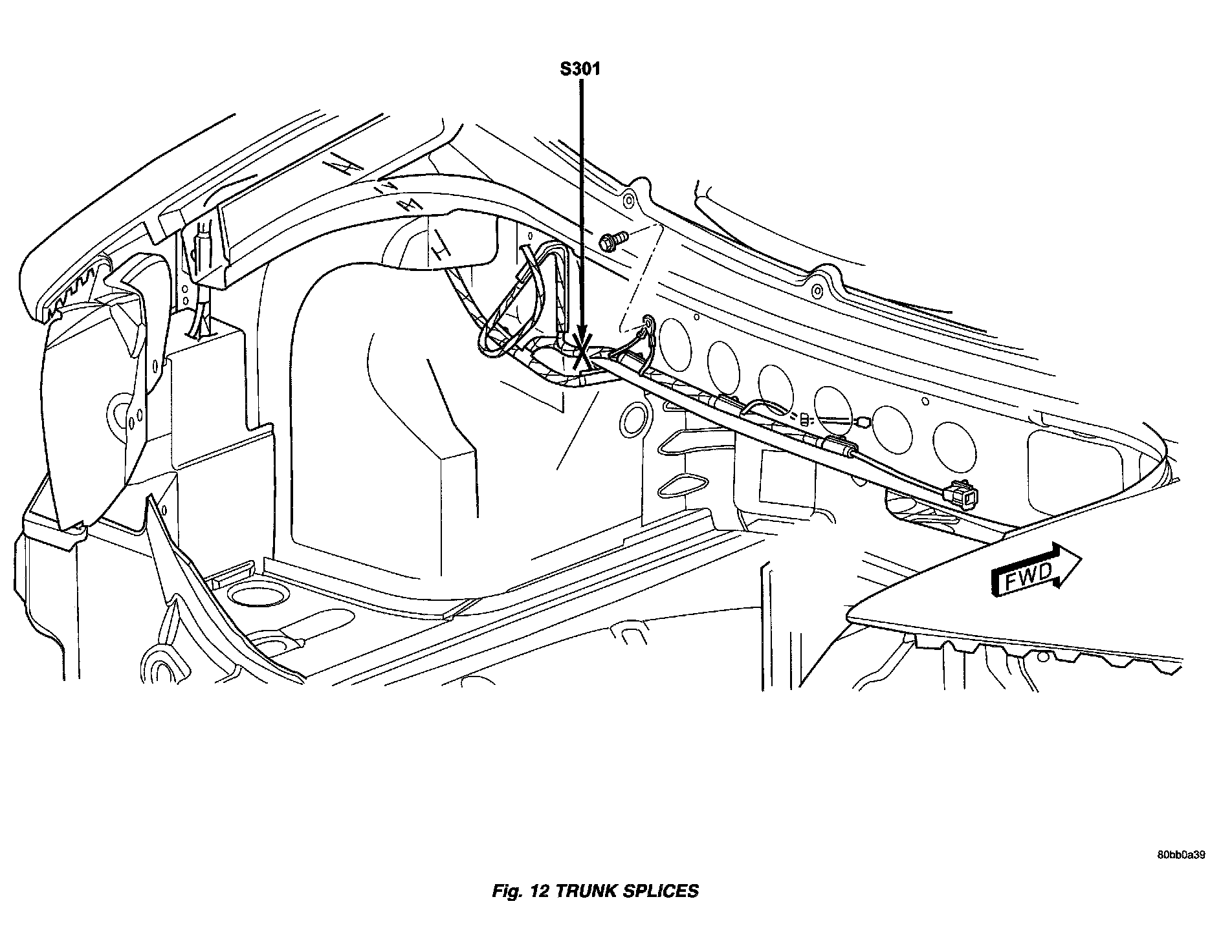 S301

FWD

80bb0a39

Fig. 12 TRUNK SPLICES