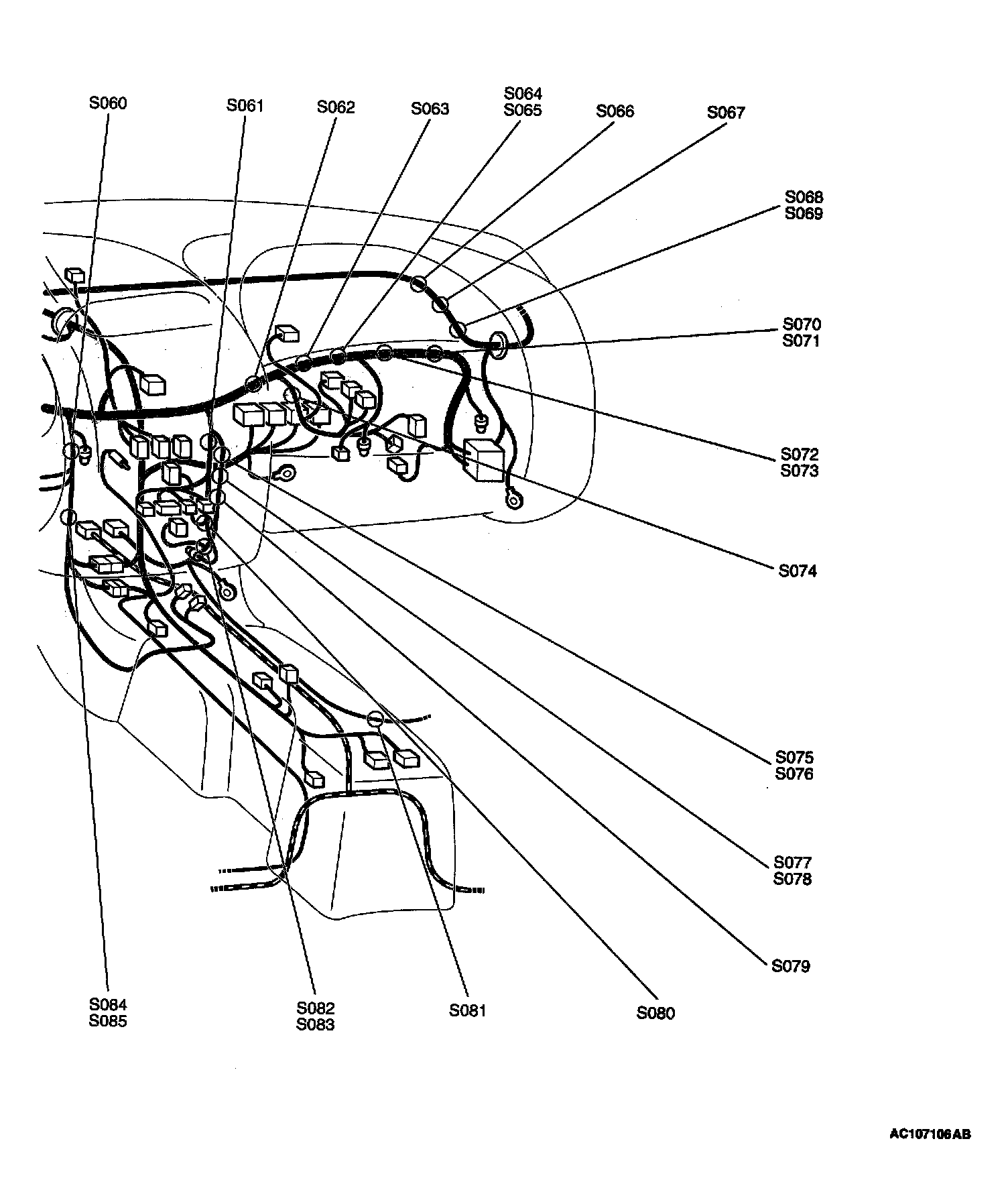 S060
S061
S062
S063
S064
S065
S066
S067
S068
S069
S070
S071
S072
S073
S074
S075
S076
S077
S078
S079
S080
S081
S082
S083
S084
S085

AC107106AB