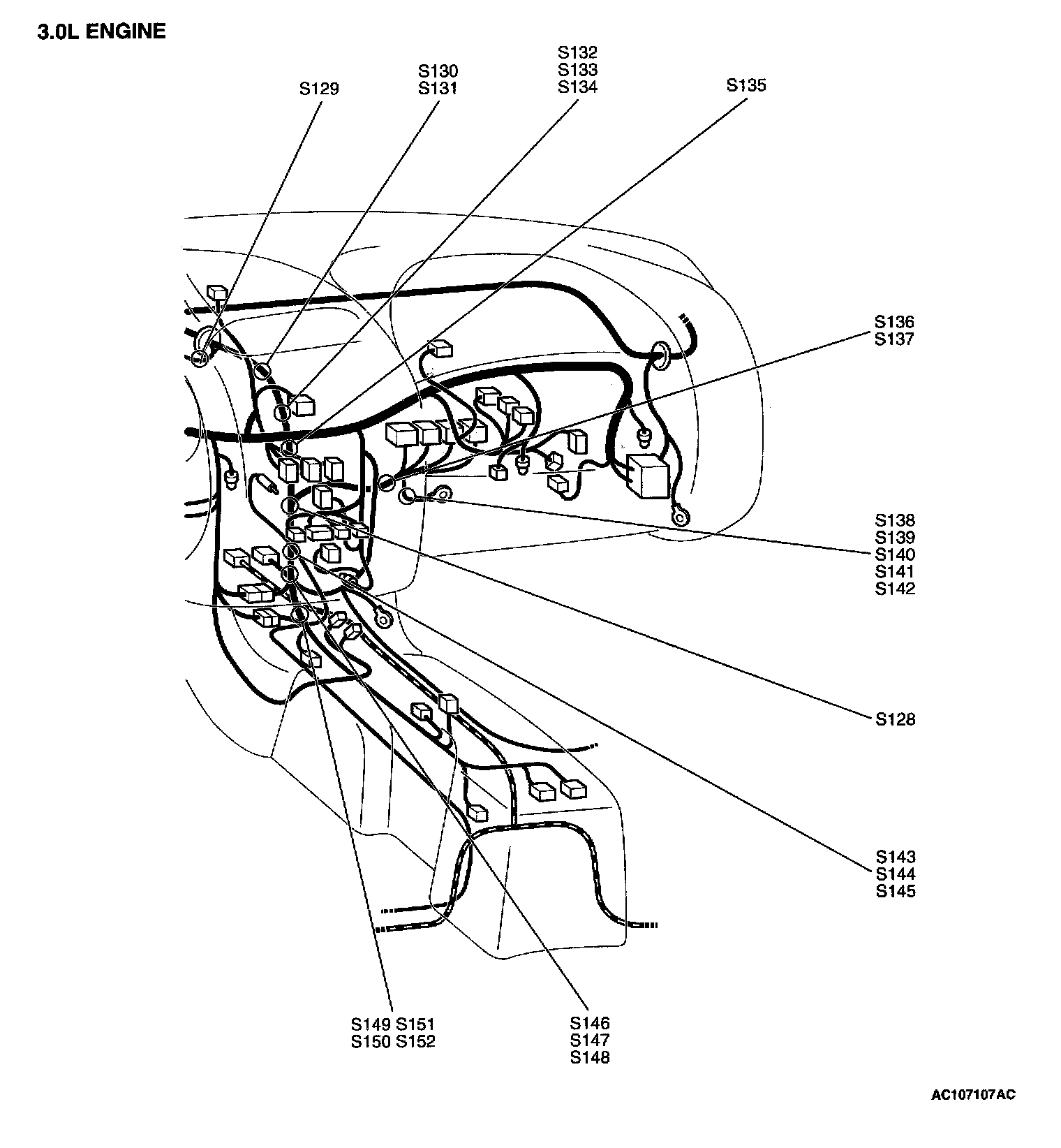 3.0L ENGINE

S129

S130
S131

S132
S133
S134

S135

S136
S137

S138
S139
S140
S141
S142

S128

S143
S144
S145

S149 S151
S150 S152

S146
S147
S148

AC107107AC