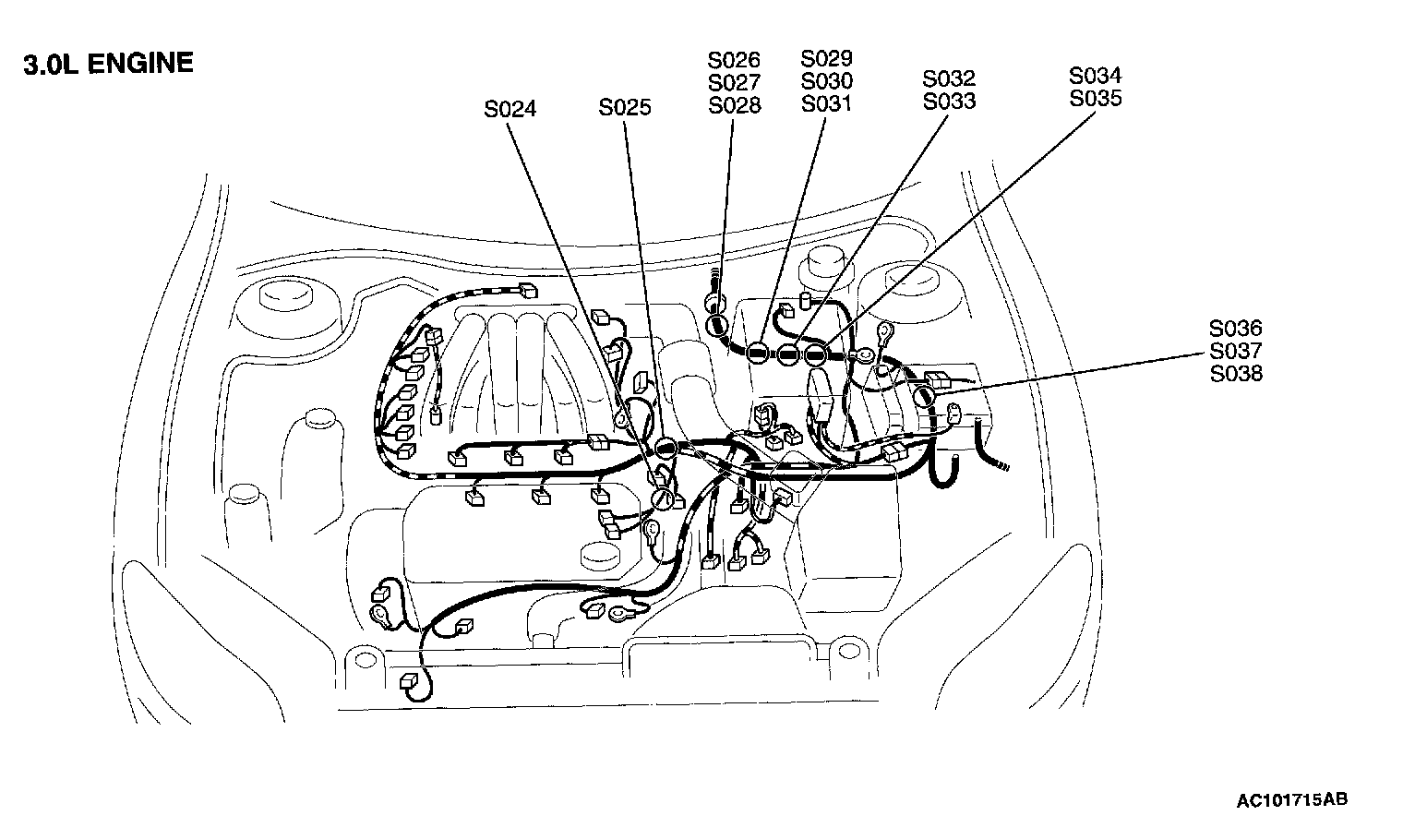 3.0L ENGINE

S024

S025

S026
S027
S028

S029
S030
S031

S032
S033

S034
S035

S036
S037
S038

AC101715AB