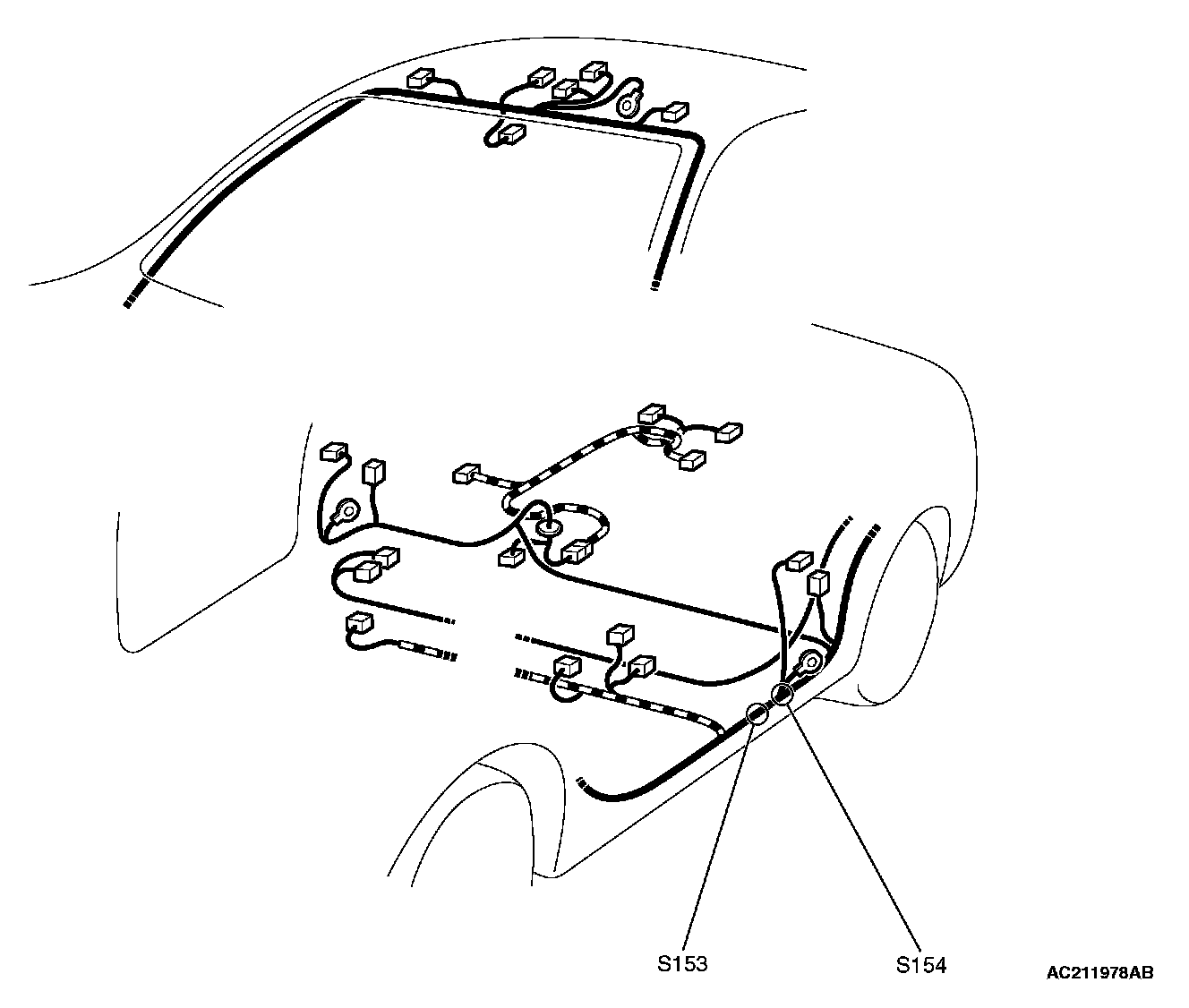 S153
S154
AC211978AB