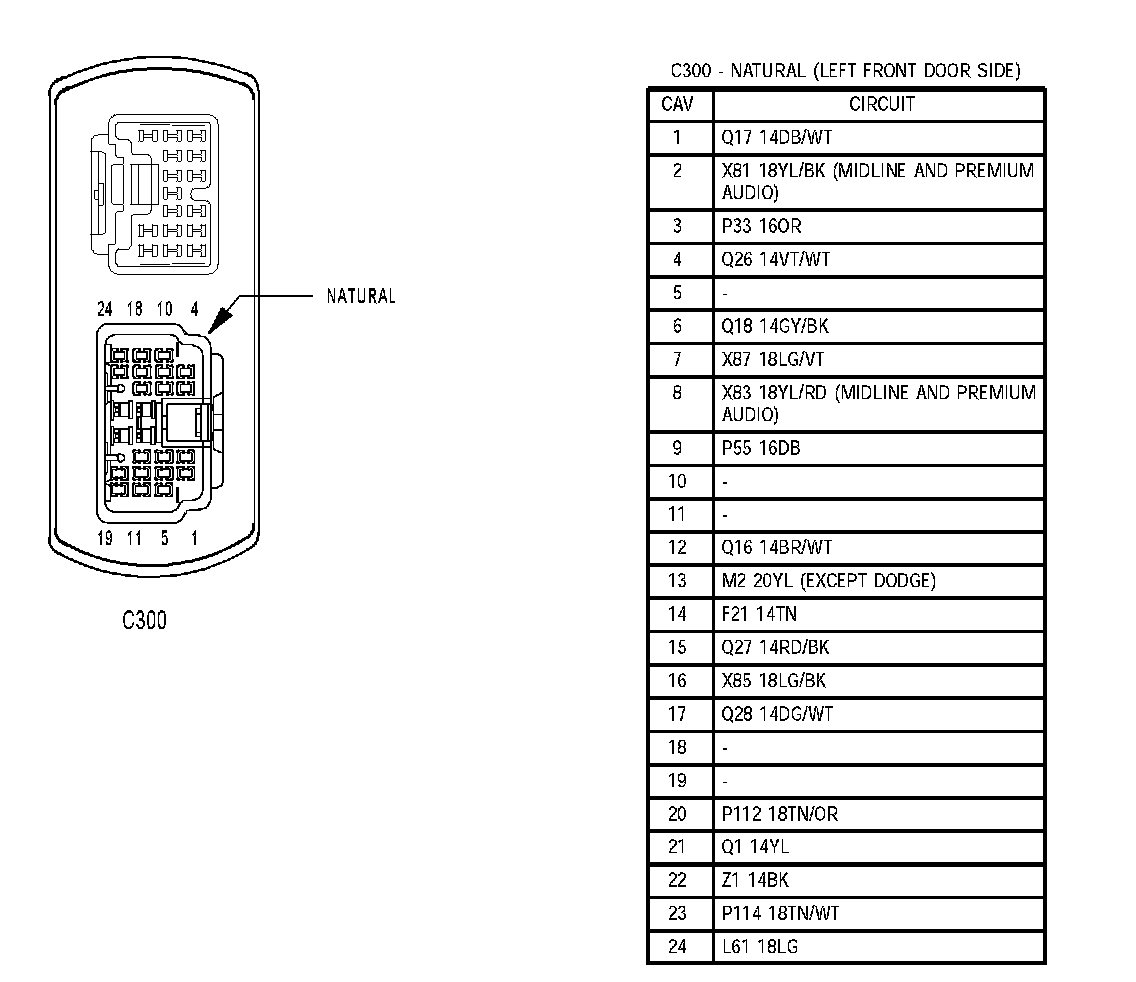 24 18 10 4

NATURAL

19 11 5 1

C300

C300 - NATURAL (LEFT FRONT DOOR SIDE)

| CAV | CIRCUIT |
|---|---|
| 1 | Q17 14DB/WT |
| 2 | X81 18YL/BK (MIDLINE AND PREMIUM AUDIO) |
| 3 | P33 16OR |
| 4 | Q26 14VT/WT |
| 5 | - |
| 6 | Q18 14GY/BK |
| 7 | X87 18LG/VT |
| 8 | X83 18YL/RD (MIDLINE AND PREMIUM AUDIO) |
| 9 | P55 16DB |
| 10 | - |
| 11 | - |
| 12 | Q16 14BR/WT |
| 13 | M2 20YL (EXCEPT DODGE) |
| 14 | F21 14TN |
| 15 | Q27 14RD/BK |
| 16 | X85 18LG/BK |
| 17 | Q28 14DG/WT |
| 18 | - |
| 19 | - |
| 20 | P112 18TN/OR |
| 21 | Q1 14YL |
| 22 | Z1 14BK |
| 23 | P114 18TN/WT |
| 24 | L61 18LG |