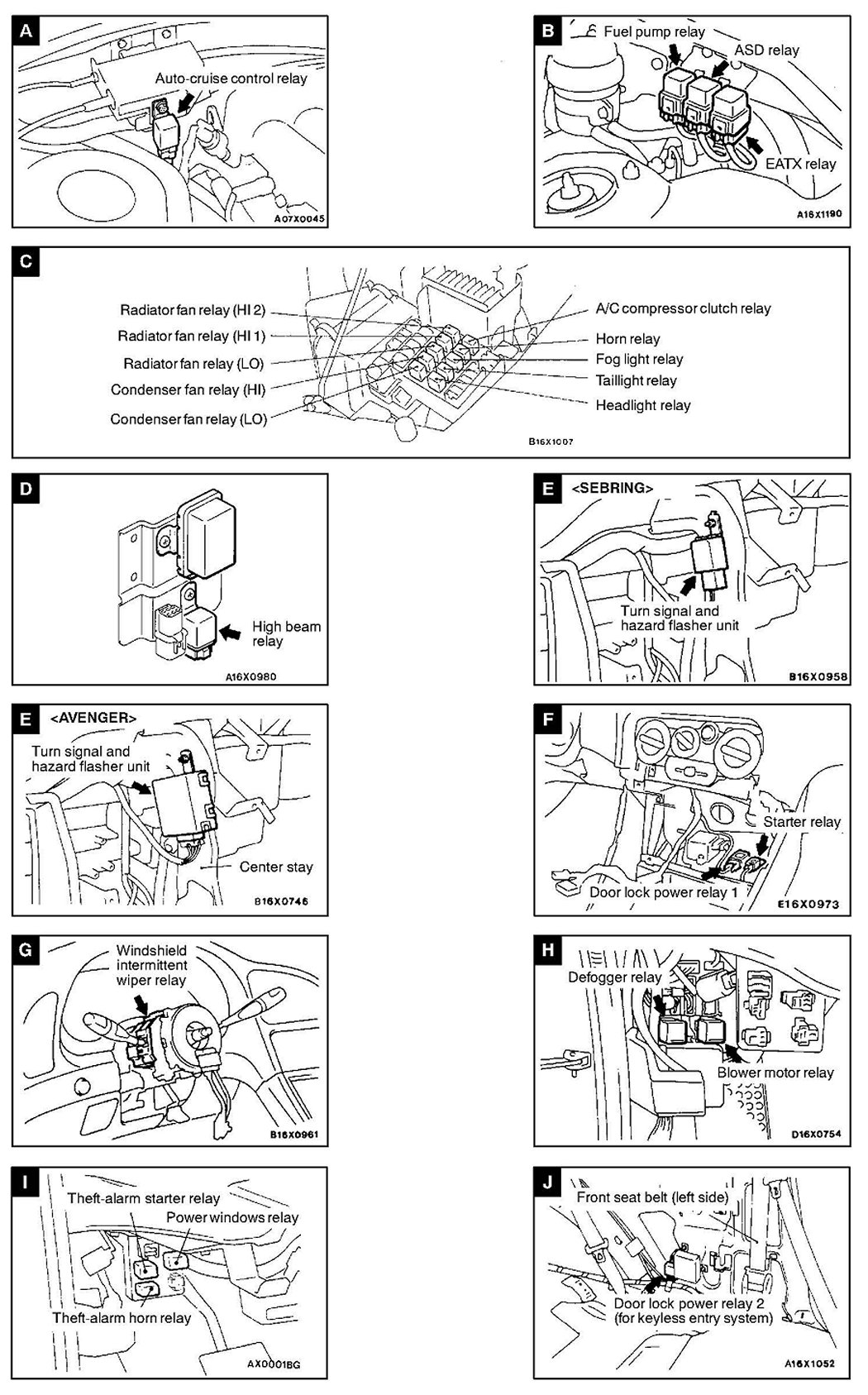 A
Auto-cruise control relay
A07X0045

B
Fuel pump relay
ASD relay
EATX relay
A16X1190

C
Radiator fan relay (HI 2)
Radiator fan relay (HI 1)
Radiator fan relay (LO)
Condenser fan relay (HI)
Condenser fan relay (LO)
A/C compressor clutch relay
Horn relay
Fog light relay
Taillight relay
Headlight relay
B16X1007

D
High beam relay
A16X0980

E
<SEBRING>
Turn signal and hazard flasher unit
B16X0958

E
<AVENGER>
Turn signal and hazard flasher unit
Center stay
B16X0746

F
Starter relay
Door lock power relay 1
E16X0973

G
Windshield intermittent wiper relay
B16X0961

H
Defogger relay
Blower motor relay
D16X0754

I
Theft-alarm starter relay
Power windows relay
Theft-alarm horn relay
AX0001BG

J
Front seat belt (left side)
Door lock power relay 2 (for keyless entry system)
A16X1052