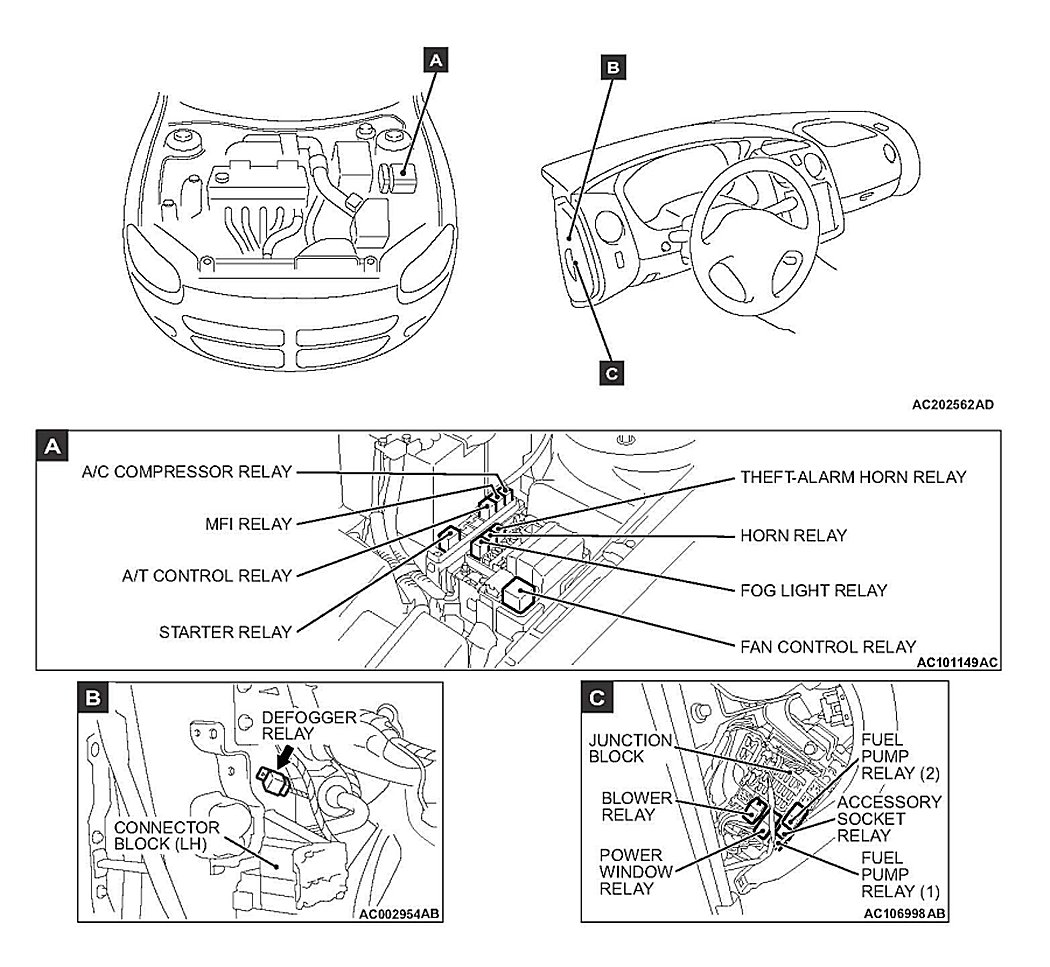 A

B

C

AC202562AD

A

A/C COMPRESSOR RELAY

MFI RELAY

A/T CONTROL RELAY

STARTER RELAY

THEFT-ALARM HORN RELAY

HORN RELAY

FOG LIGHT RELAY

FAN CONTROL RELAY

AC101149AC

B

DEFOGGER RELAY

CONNECTOR BLOCK (LH)

AC002954AB

C

JUNCTION BLOCK

BLOWER RELAY

POWER WINDOW RELAY

FUEL PUMP RELAY (2)

ACCESSORY SOCKET RELAY

FUEL PUMP RELAY (1)

AC106998AB