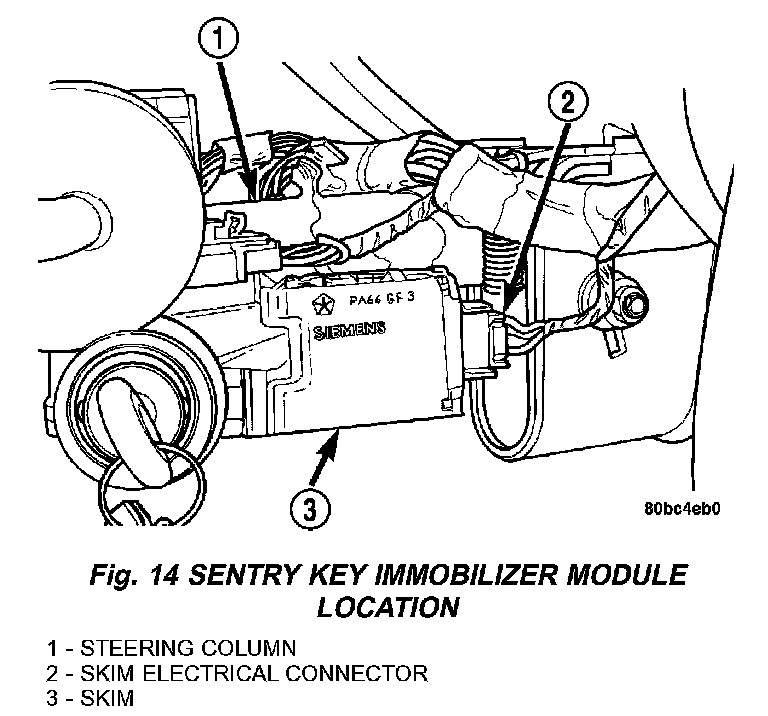 1

2

PA66 GF 3

SIEMENS

3

80bc4eb0

Fig. 14 SENTRY KEY IMMOBILIZER MODULE LOCATION

1 - STEERING COLUMN
2 - SKIM ELECTRICAL CONNECTOR
3 - SKIM