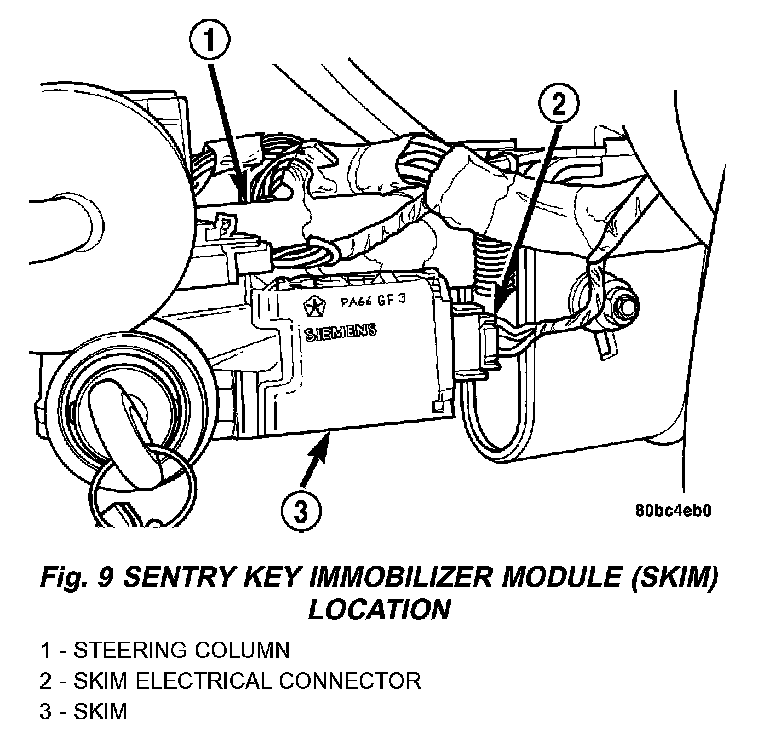 1
2
PA66 GF 3
SIEMENS
3
80bc4eb0

Fig. 9 SENTRY KEY IMMOBILIZER MODULE (SKIM) LOCATION

1 - STEERING COLUMN
2 - SKIM ELECTRICAL CONNECTOR
3 - SKIM