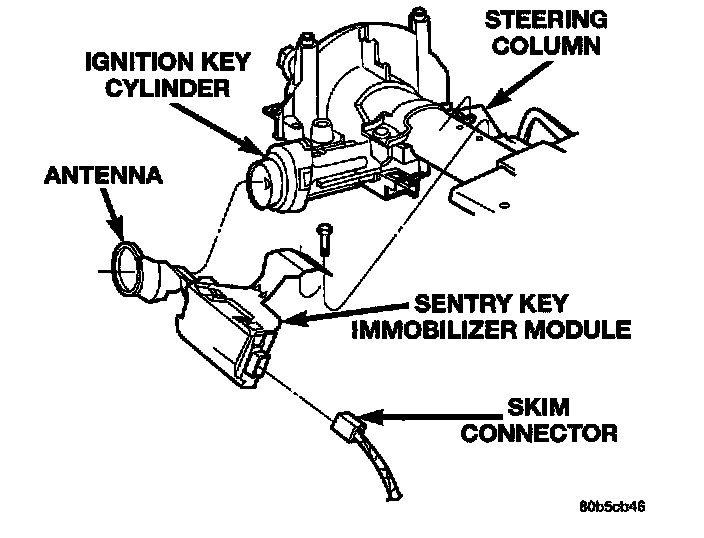 STEERING COLUMN

IGNITION KEY CYLINDER

ANTENNA

SENTRY KEY IMMOBILIZER MODULE

SKIM CONNECTOR

80b5cb46