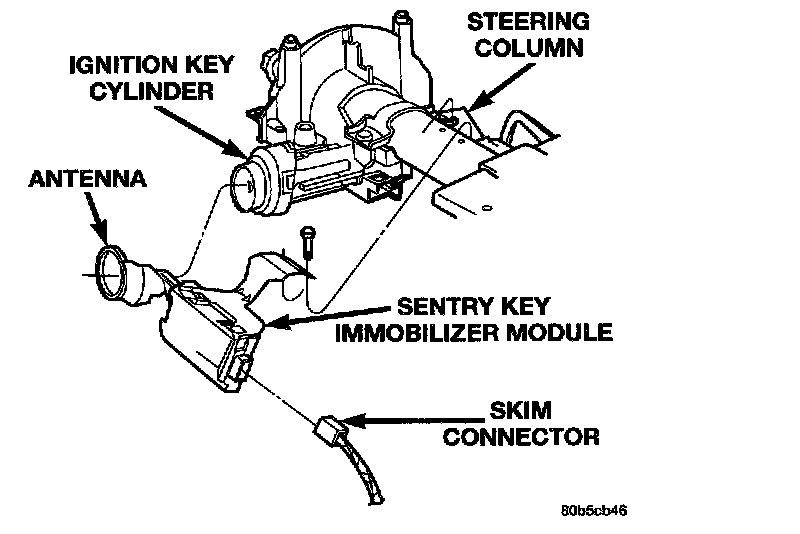 STEERING COLUMN

IGNITION KEY CYLINDER

ANTENNA

SENTRY KEY IMMOBILIZER MODULE

SKIM CONNECTOR

80b5cb46