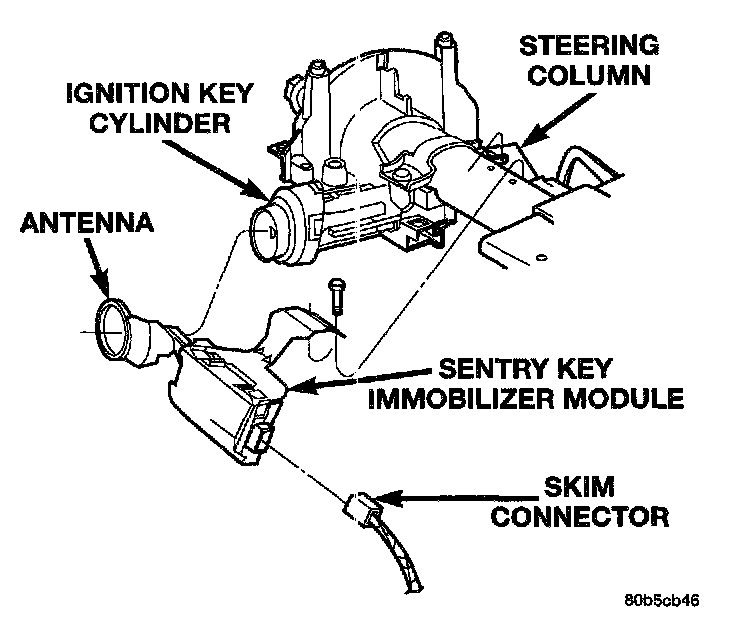 STEERING COLUMN

IGNITION KEY CYLINDER

ANTENNA

SENTRY KEY IMMOBILIZER MODULE

SKIM CONNECTOR

80b5cb46