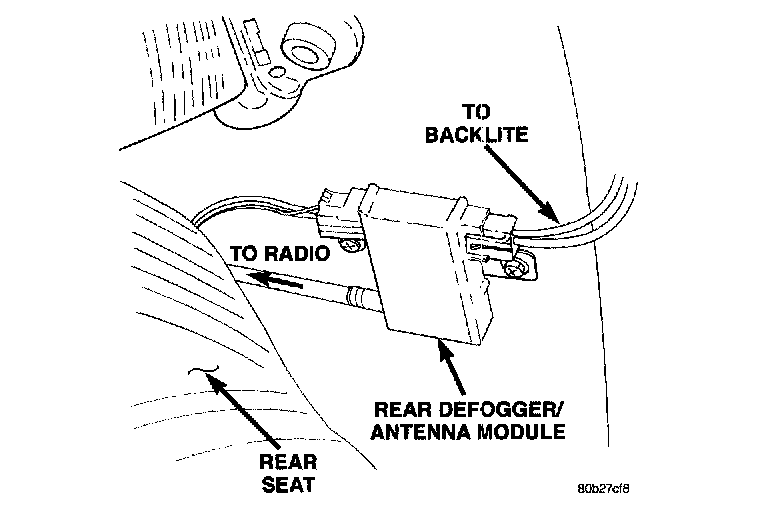 TO BACKLITE

TO RADIO

REAR DEFOGGER/ ANTENNA MODULE

REAR SEAT

80b27cf8