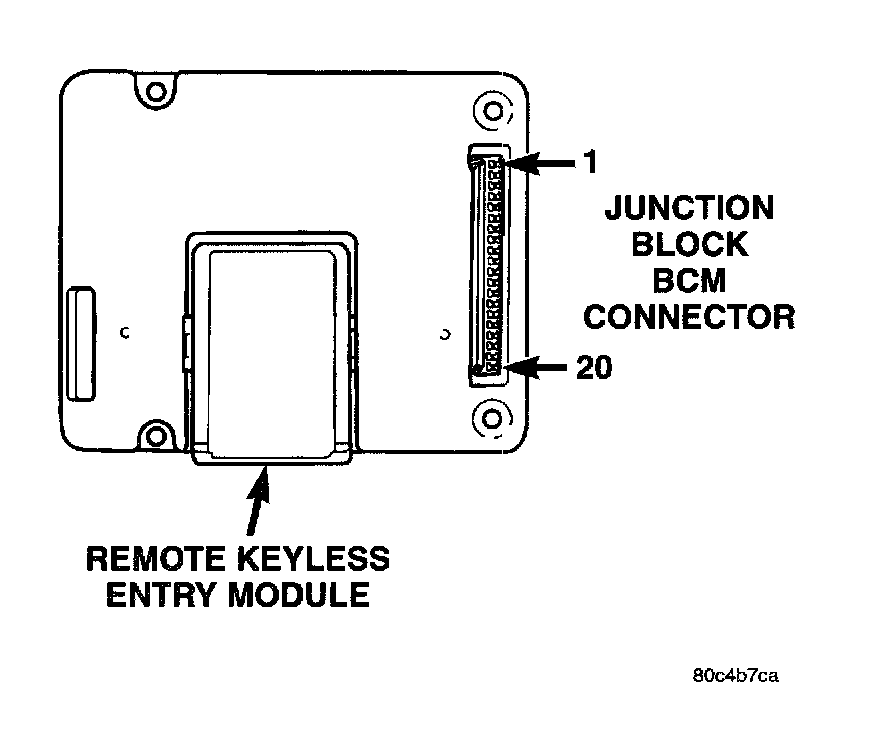 1

JUNCTION BLOCK BCM CONNECTOR

20

REMOTE KEYLESS ENTRY MODULE

80c4b7ca