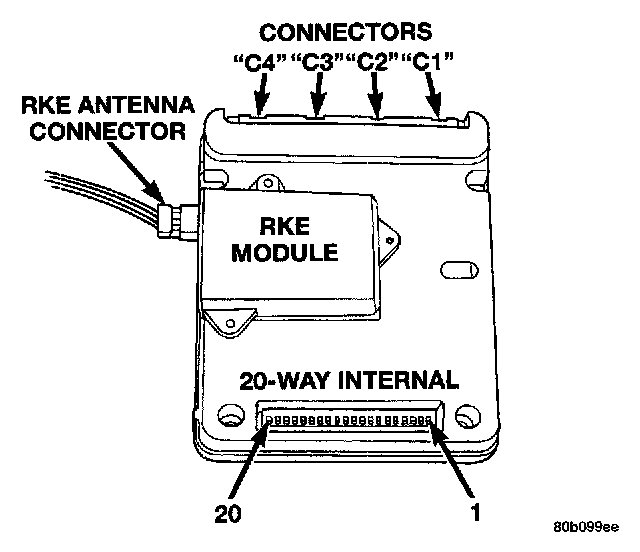 CONNECTORS
"C4" "C3" "C2" "C1"

RKE ANTENNA CONNECTOR

RKE MODULE

20-WAY INTERNAL

20

1

80b099ee