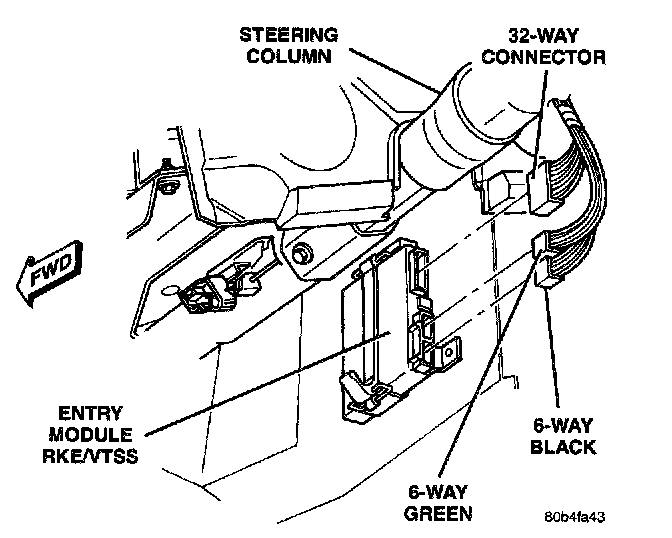 STEERING COLUMN

32-WAY CONNECTOR

FWD

ENTRY MODULE RKE/VTSS

6-WAY BLACK

6-WAY GREEN

80b4fa43