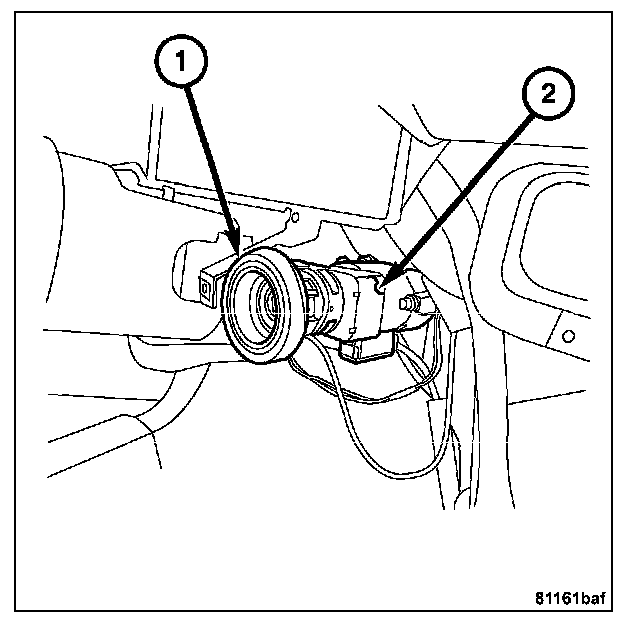 1
2
81161baf