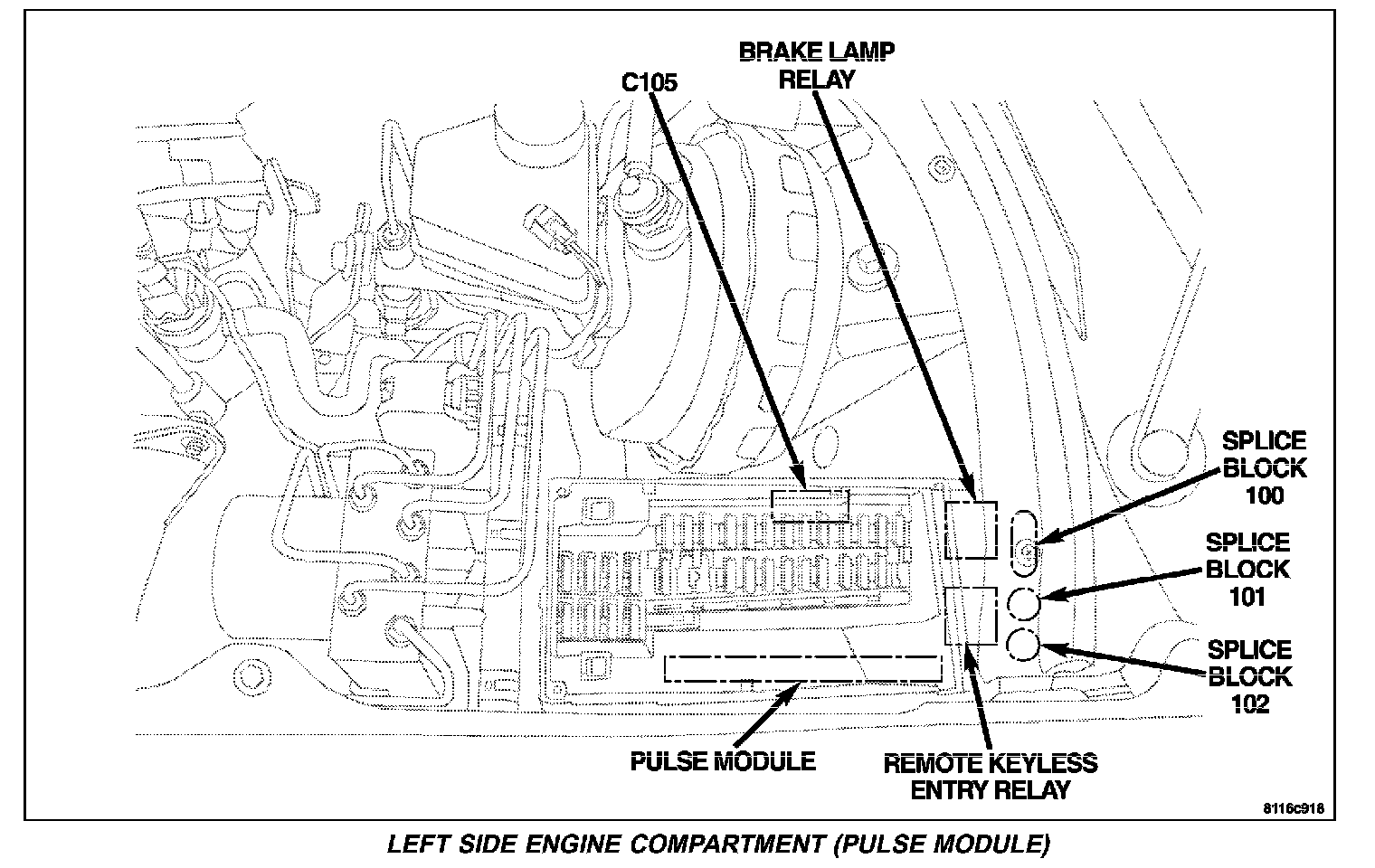 C105

BRAKE LAMP RELAY

SPLICE BLOCK 100

SPLICE BLOCK 101

SPLICE BLOCK 102

PULSE MODULE

REMOTE KEYLESS ENTRY RELAY

8116c918

LEFT SIDE ENGINE COMPARTMENT (PULSE MODULE)