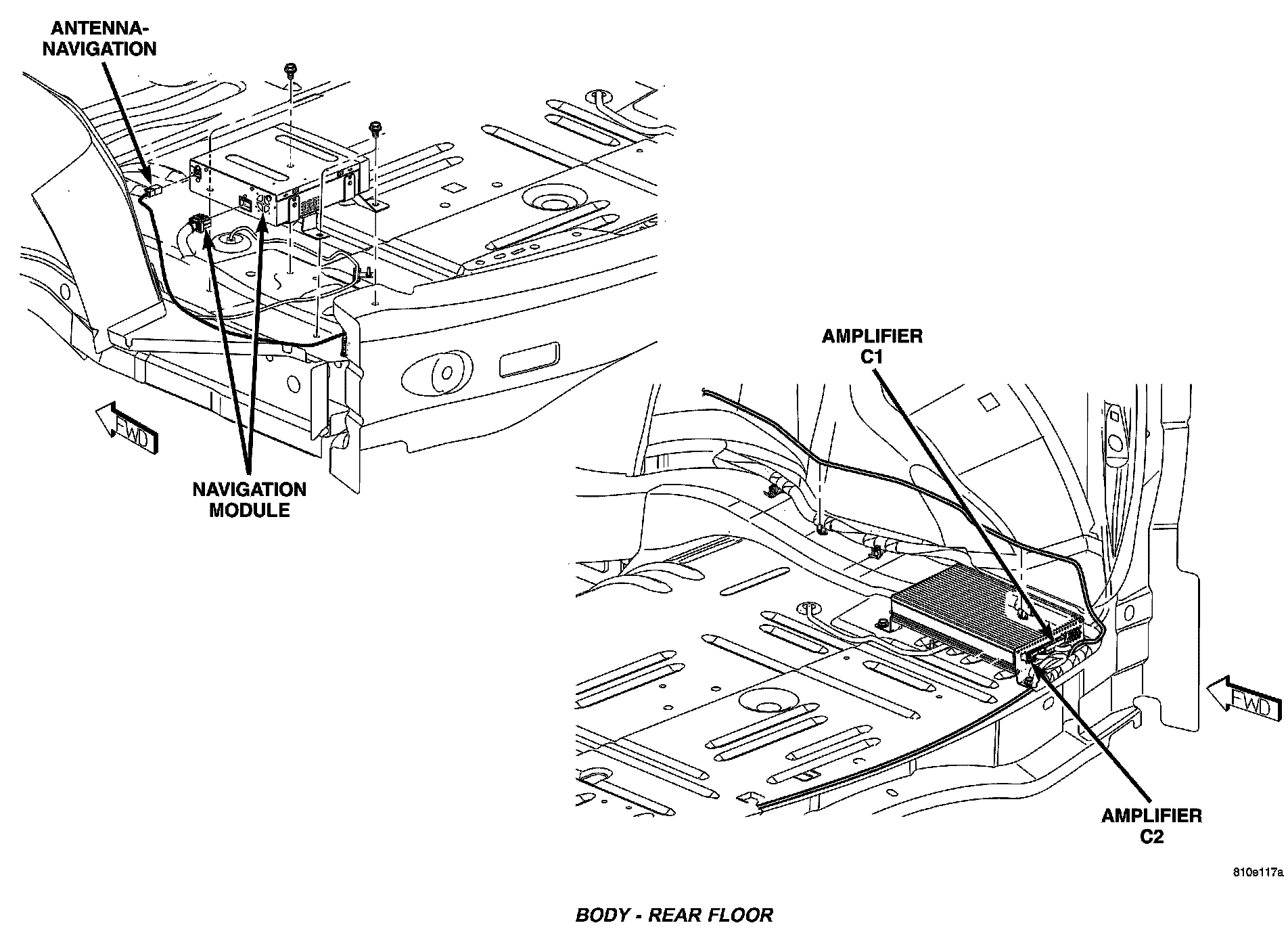 ANTENNA-NAVIGATION

FWD

NAVIGATION MODULE

AMPLIFIER C1

FWD

AMPLIFIER C2

810e117a

BODY - REAR FLOOR