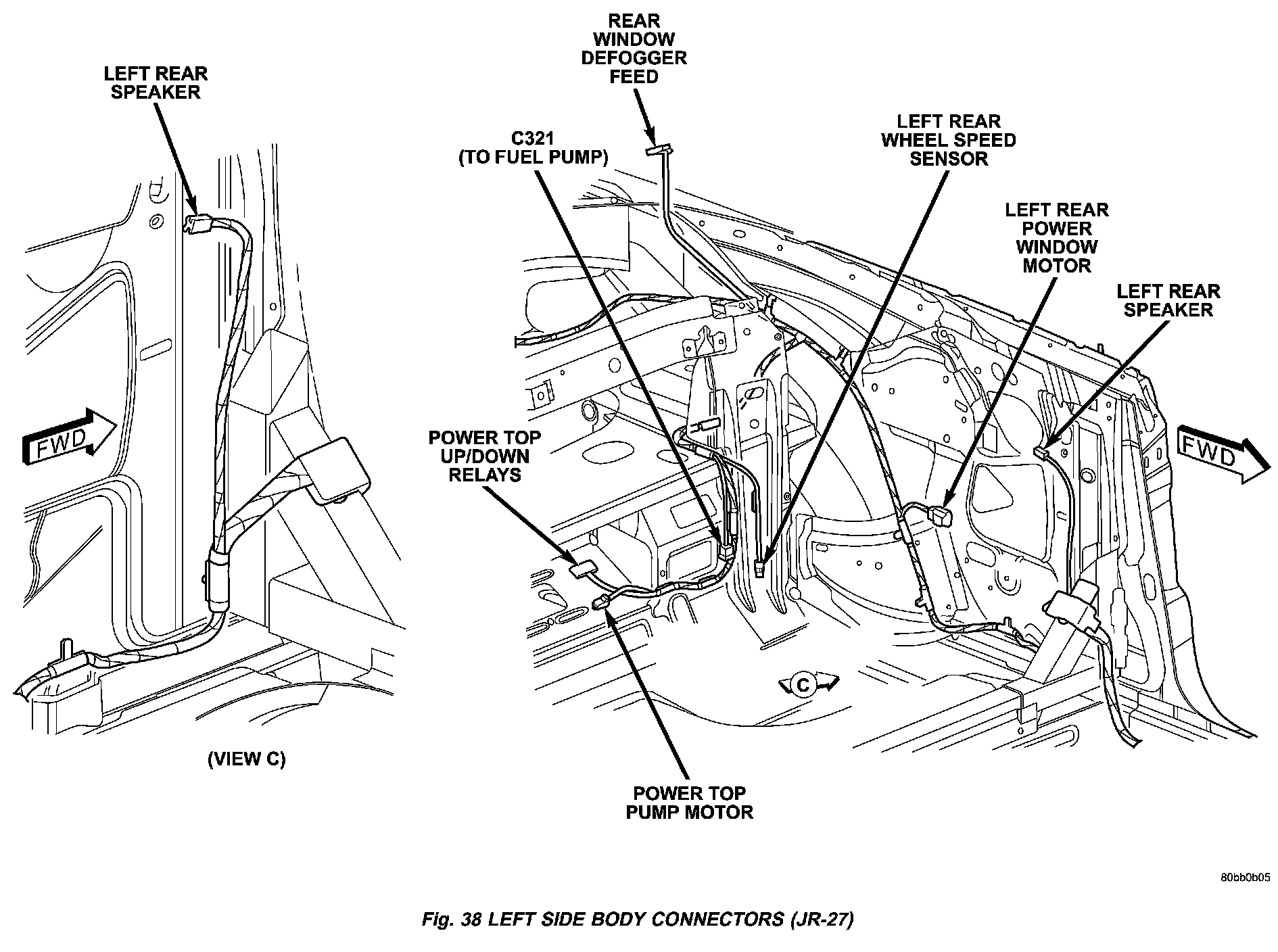 LEFT REAR SPEAKER

FWD

(VIEW C)

REAR WINDOW DEFOGGER FEED

C321 (TO FUEL PUMP)

LEFT REAR WHEEL SPEED SENSOR

LEFT REAR POWER WINDOW MOTOR

LEFT REAR SPEAKER

POWER TOP UP/DOWN RELAYS

FWD

C

POWER TOP PUMP MOTOR

80bb0b05

Fig. 38 LEFT SIDE BODY CONNECTORS (JR-27)