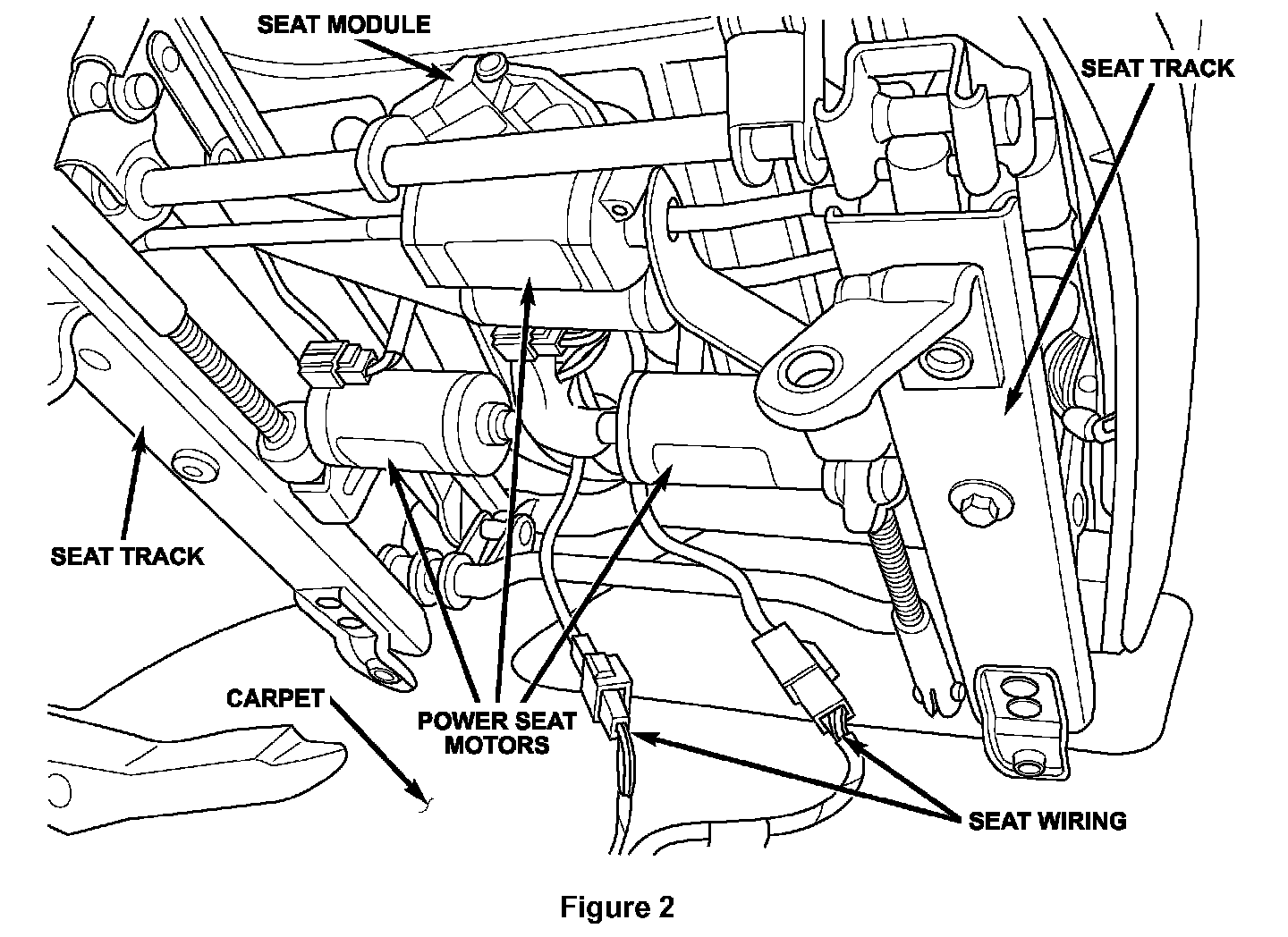 SEAT MODULE

SEAT TRACK

SEAT TRACK

CARPET

POWER SEAT MOTORS

SEAT WIRING

Figure 2