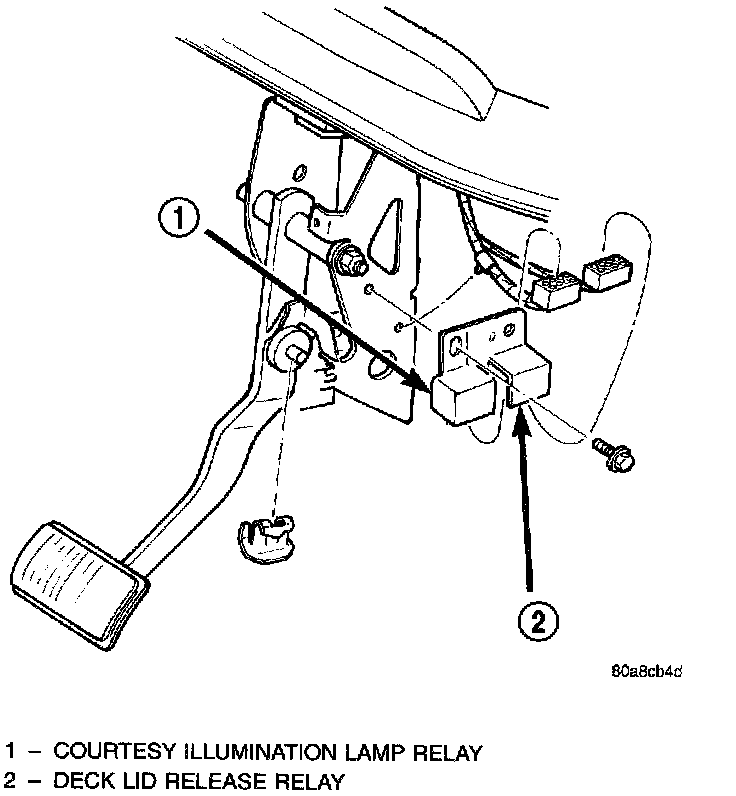 1

2

80a8cb4d

1 – COURTESY ILLUMINATION LAMP RELAY
2 – DECK LID RELEASE RELAY