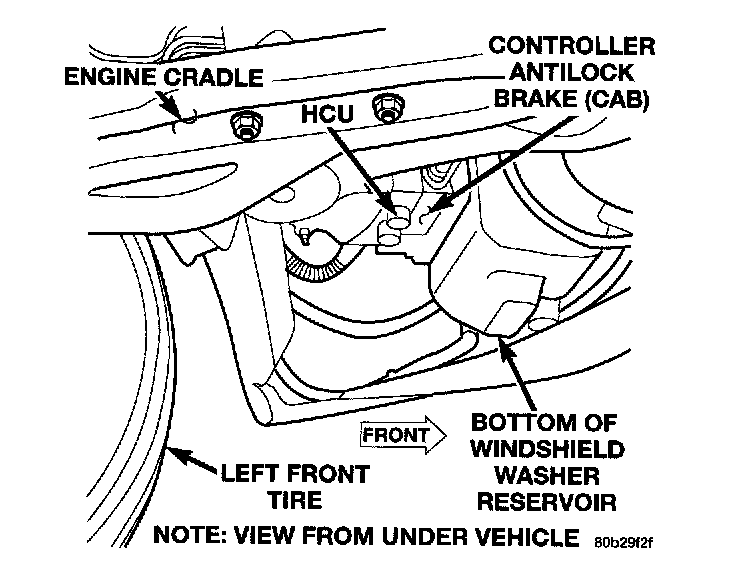 ENGINE CRADLE

CONTROLLER ANTILOCK BRAKE (CAB)

HCU

FRONT

BOTTOM OF WINDSHIELD WASHER RESERVOIR

LEFT FRONT TIRE

NOTE: VIEW FROM UNDER VEHICLE

80b29f2f