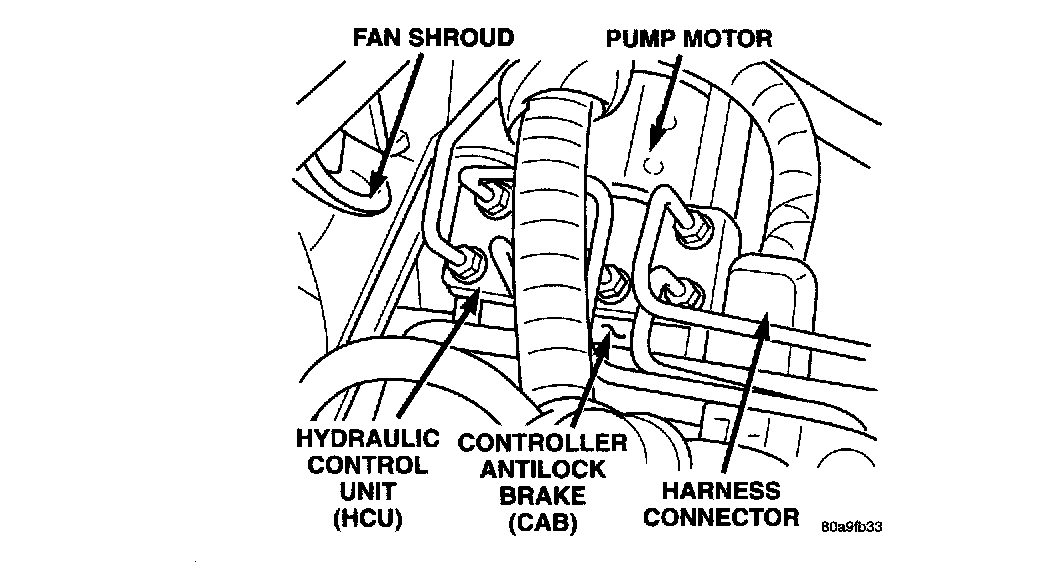 FAN SHROUD
PUMP MOTOR
HYDRAULIC CONTROL UNIT (HCU)
CONTROLLER ANTILOCK BRAKE (CAB)
HARNESS CONNECTOR
80a9fb33