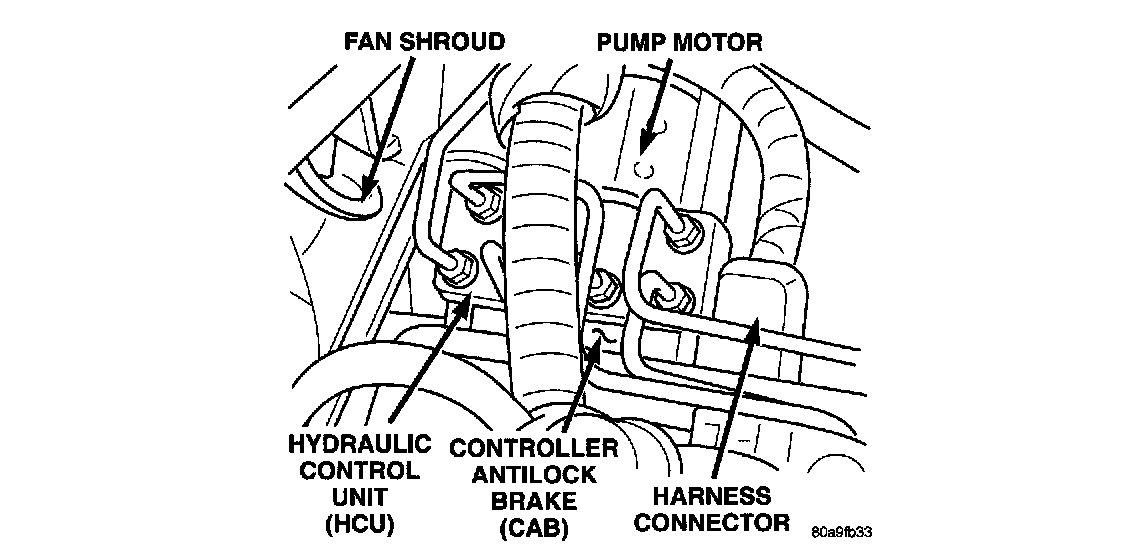 FAN SHROUD
PUMP MOTOR
HYDRAULIC CONTROL UNIT (HCU)
CONTROLLER ANTILOCK BRAKE (CAB)
HARNESS CONNECTOR
80a9fb33