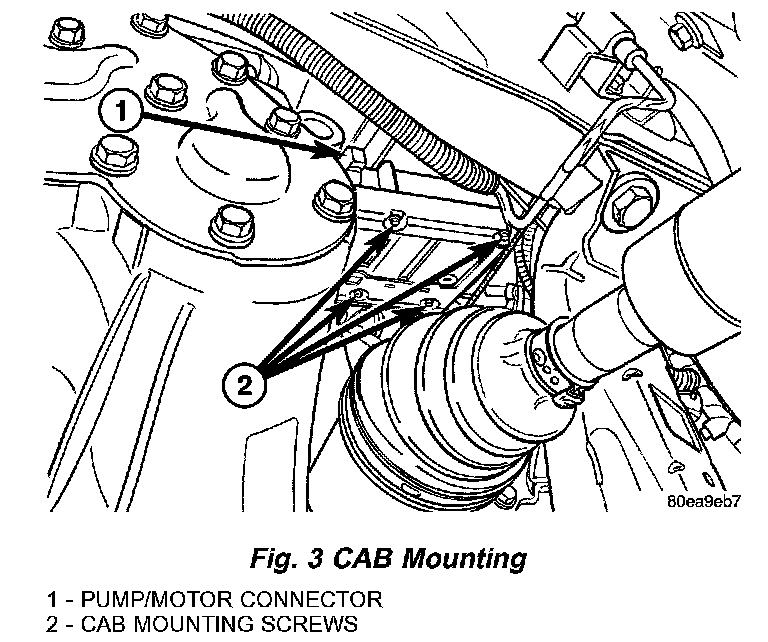 1

2

80ea9eb7

Fig. 3 CAB Mounting

1 - PUMP/MOTOR CONNECTOR
2 - CAB MOUNTING SCREWS