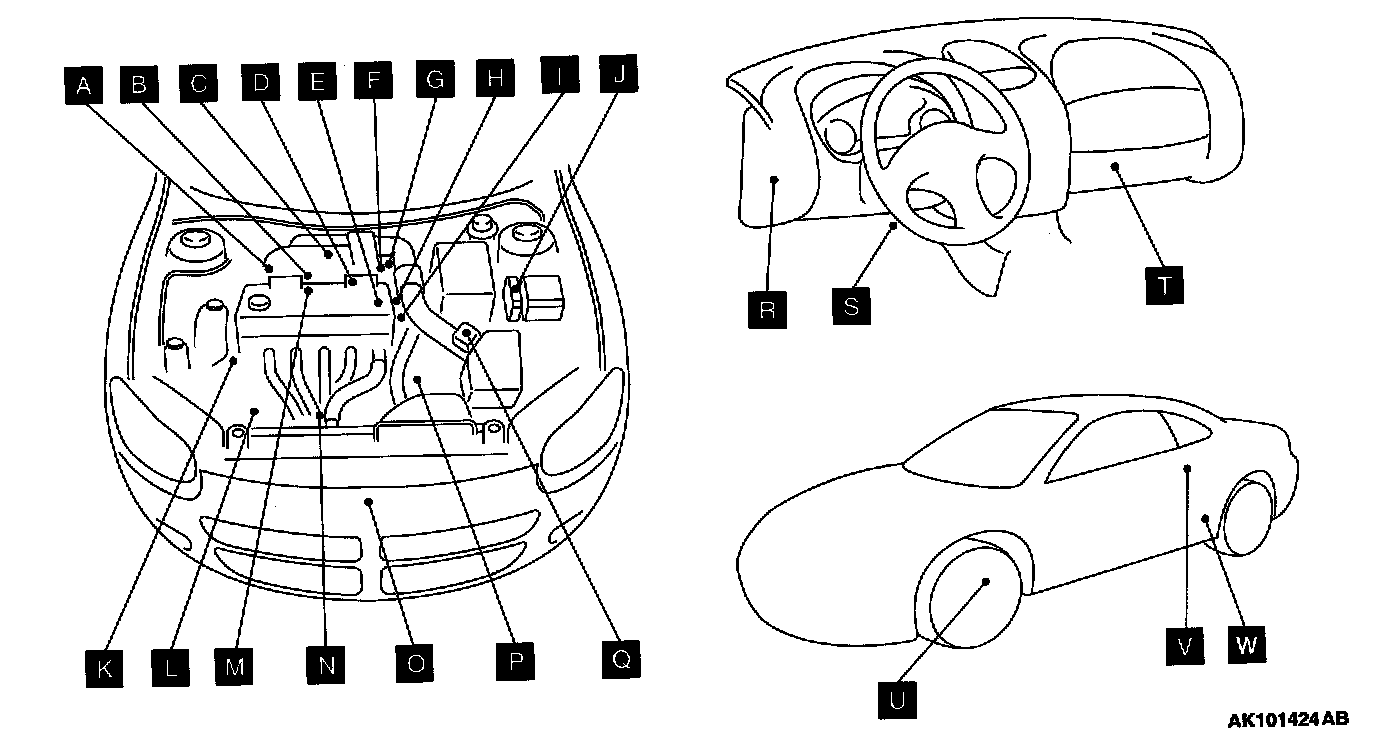 A B C D E F G H I J

K L M N O P Q

R S T

U V W

AK101424AB