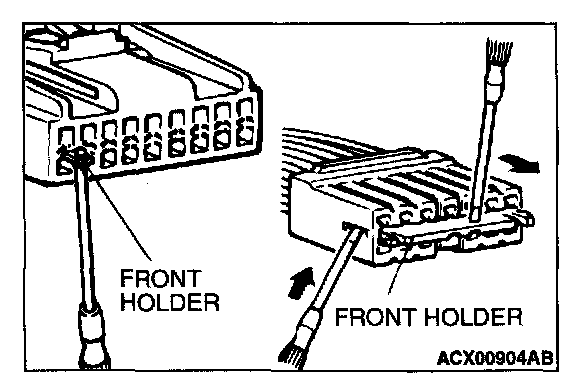 FRONT HOLDER

FRONT HOLDER

ACX00904AB