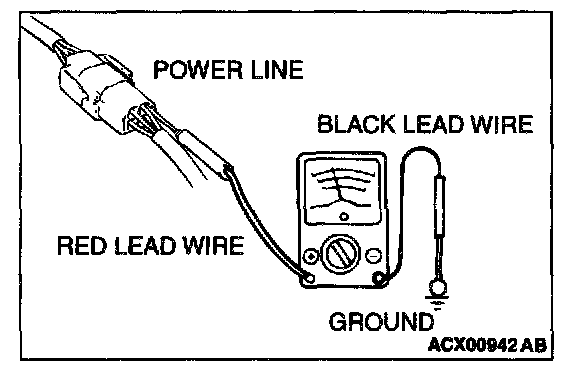 POWER LINE

BLACK LEAD WIRE

RED LEAD WIRE

GROUND

ACX00942 AB