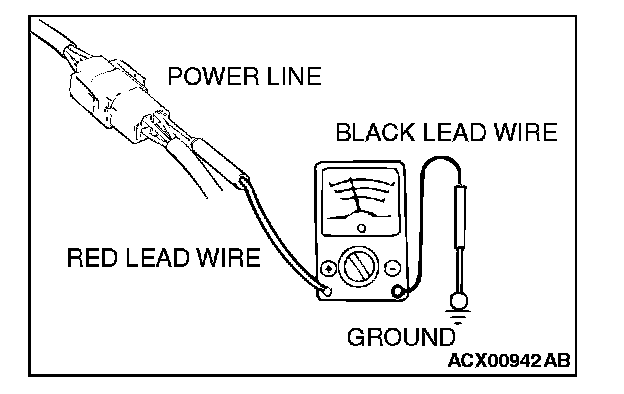 POWER LINE

BLACK LEAD WIRE

RED LEAD WIRE

GROUND

ACX00942 AB