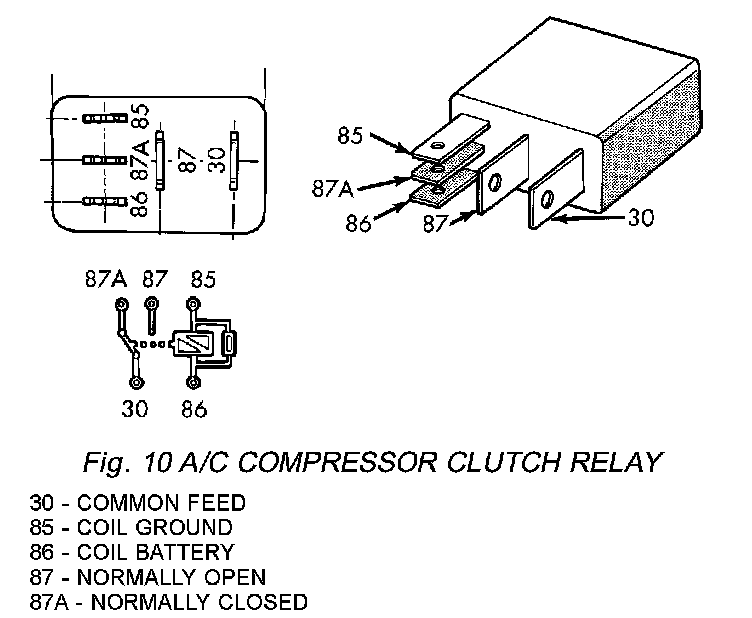 85
87A
86
87
30

85
87A
86
87
30

87A 87 85
30 86

Fig. 10 A/C COMPRESSOR CLUTCH RELAY

30 - COMMON FEED
85 - COIL GROUND
86 - COIL BATTERY
87 - NORMALLY OPEN
87A - NORMALLY CLOSED