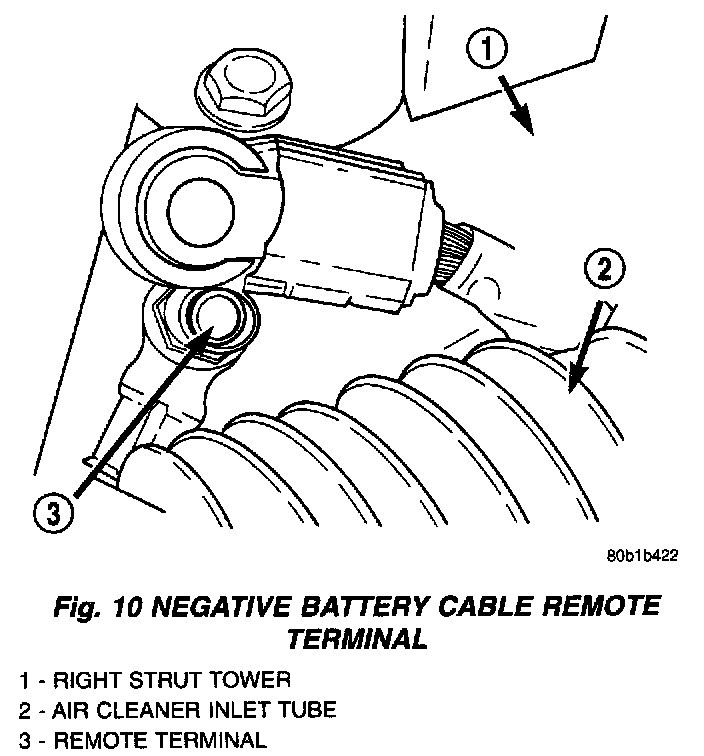 1

2

3

80b1b422

Fig. 10 NEGATIVE BATTERY CABLE REMOTE TERMINAL

1 - RIGHT STRUT TOWER
2 - AIR CLEANER INLET TUBE
3 - REMOTE TERMINAL