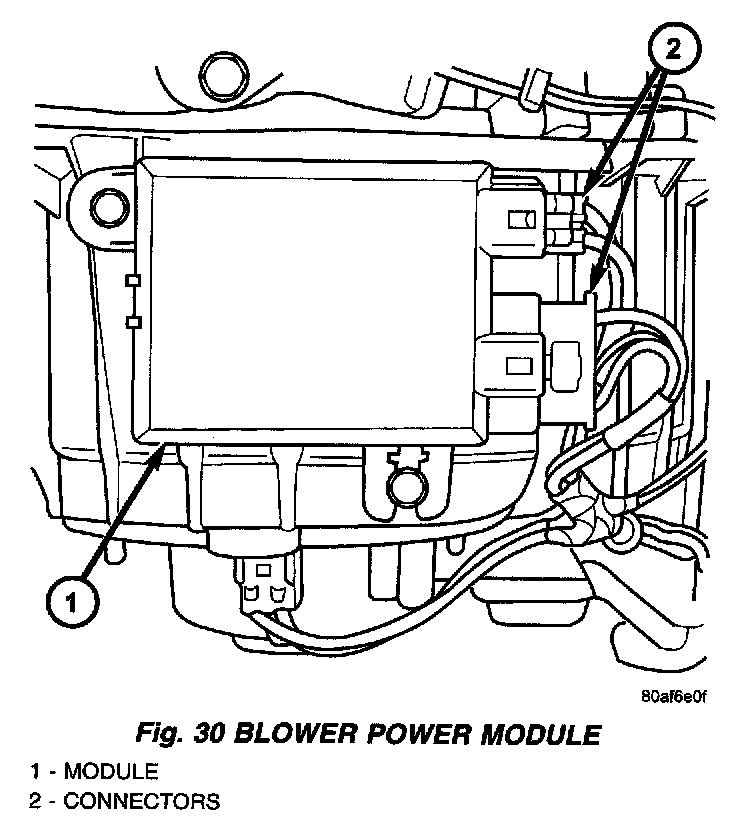 2

1

80af6e0f

Fig. 30 BLOWER POWER MODULE

1 - MODULE
2 - CONNECTORS