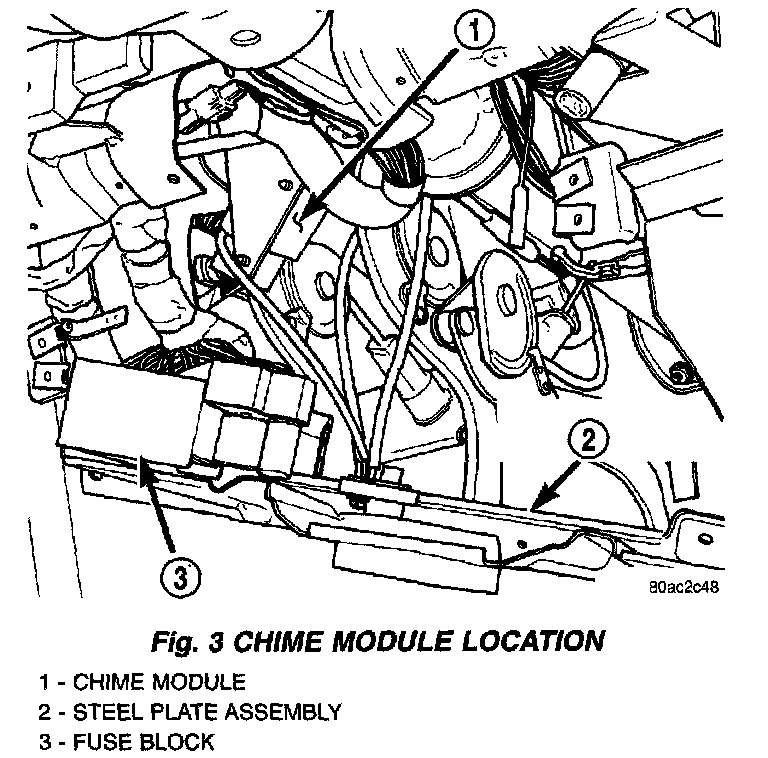 1

2

3

80ac2c48

Fig. 3 CHIME MODULE LOCATION

1 - CHIME MODULE
2 - STEEL PLATE ASSEMBLY
3 - FUSE BLOCK