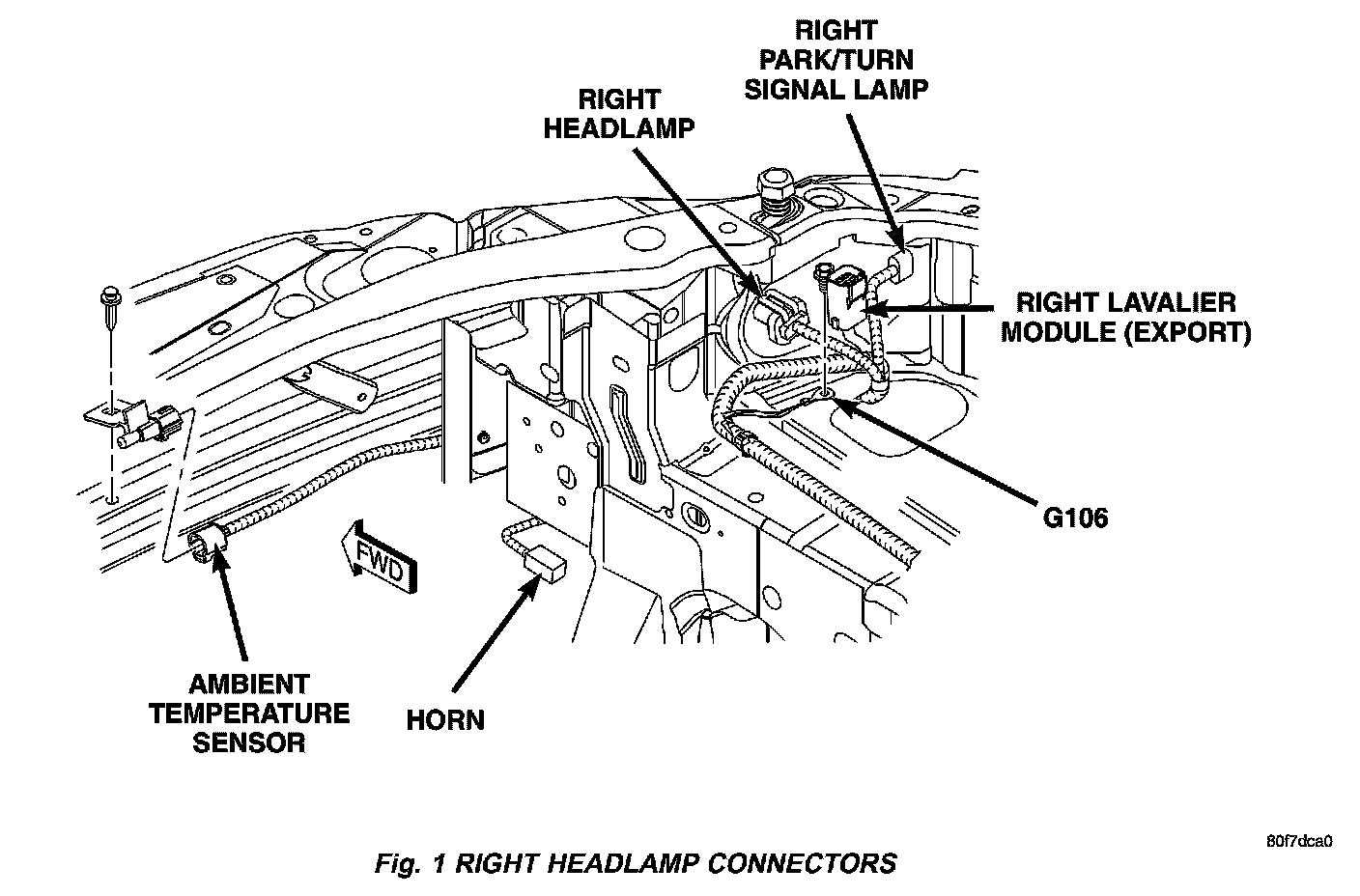 RIGHT PARK/TURN SIGNAL LAMP

RIGHT HEADLAMP

RIGHT LAVALIER MODULE (EXPORT)

G106

FWD

AMBIENT TEMPERATURE SENSOR

HORN

80f7dca0

Fig. 1 RIGHT HEADLAMP CONNECTORS