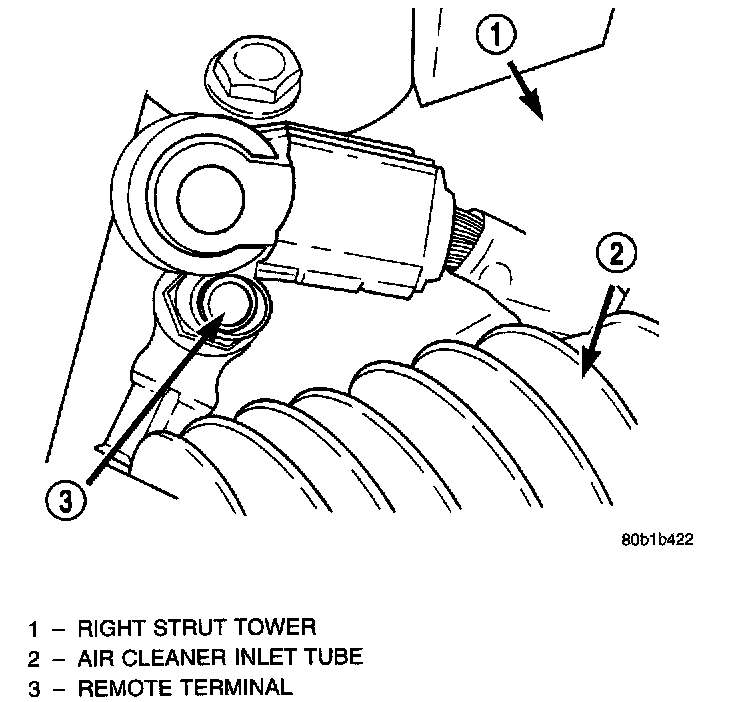 1

2

3

80b1b422

1 – RIGHT STRUT TOWER
2 – AIR CLEANER INLET TUBE
3 – REMOTE TERMINAL