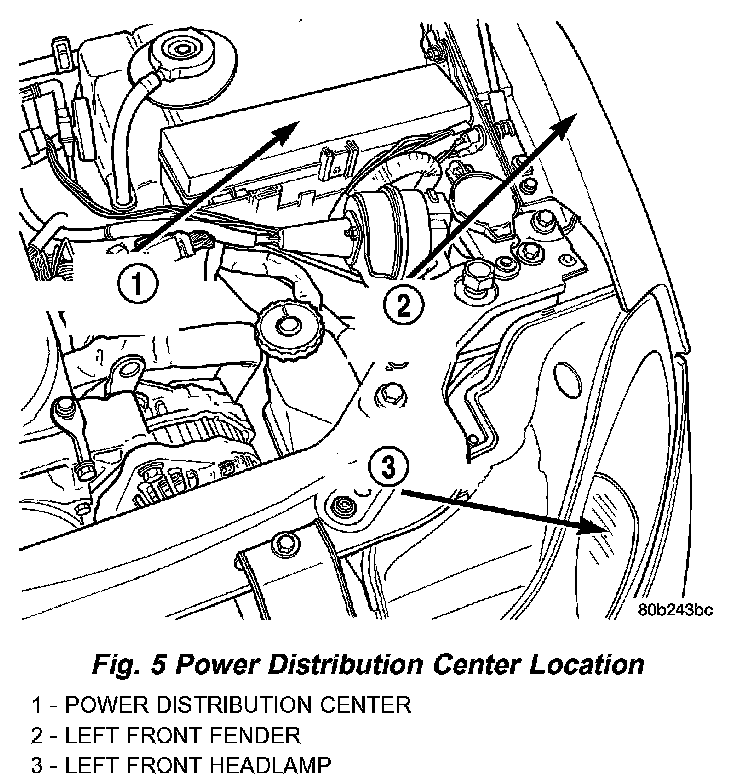 1
2
3
80b243bc

Fig. 5 Power Distribution Center Location

1 - POWER DISTRIBUTION CENTER
2 - LEFT FRONT FENDER
3 - LEFT FRONT HEADLAMP