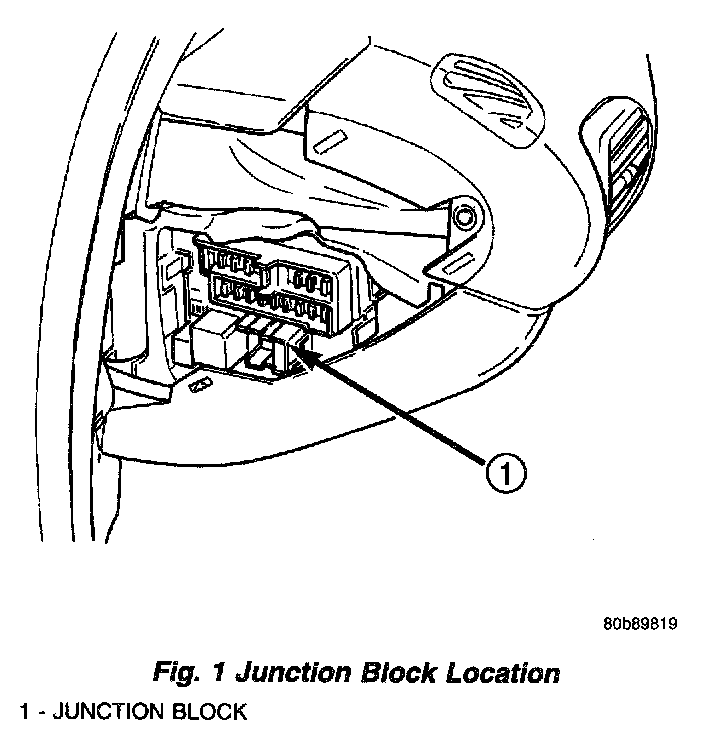 1

80b89819

Fig. 1 Junction Block Location

1 - JUNCTION BLOCK