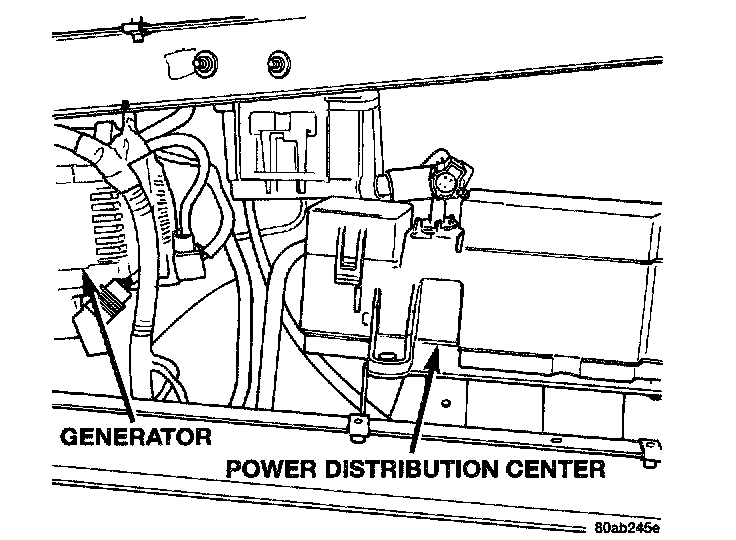 GENERATOR

POWER DISTRIBUTION CENTER

80ab245e