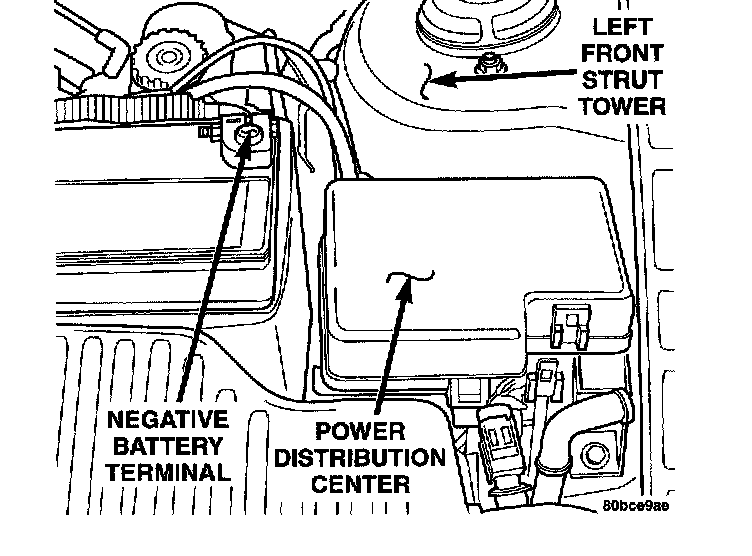 LEFT FRONT STRUT TOWER

NEGATIVE BATTERY TERMINAL

POWER DISTRIBUTION CENTER

80bce9ae