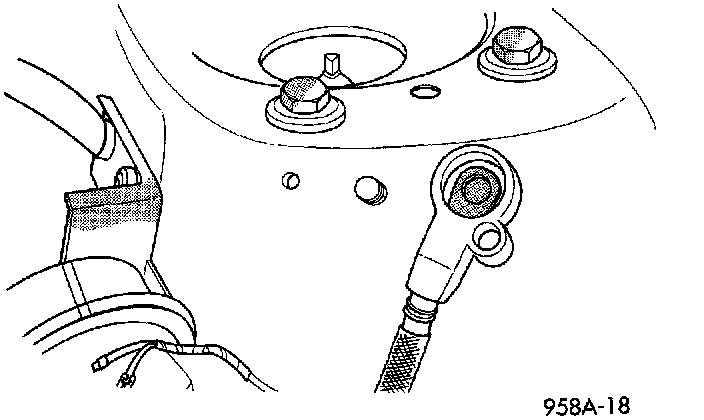 958A-18